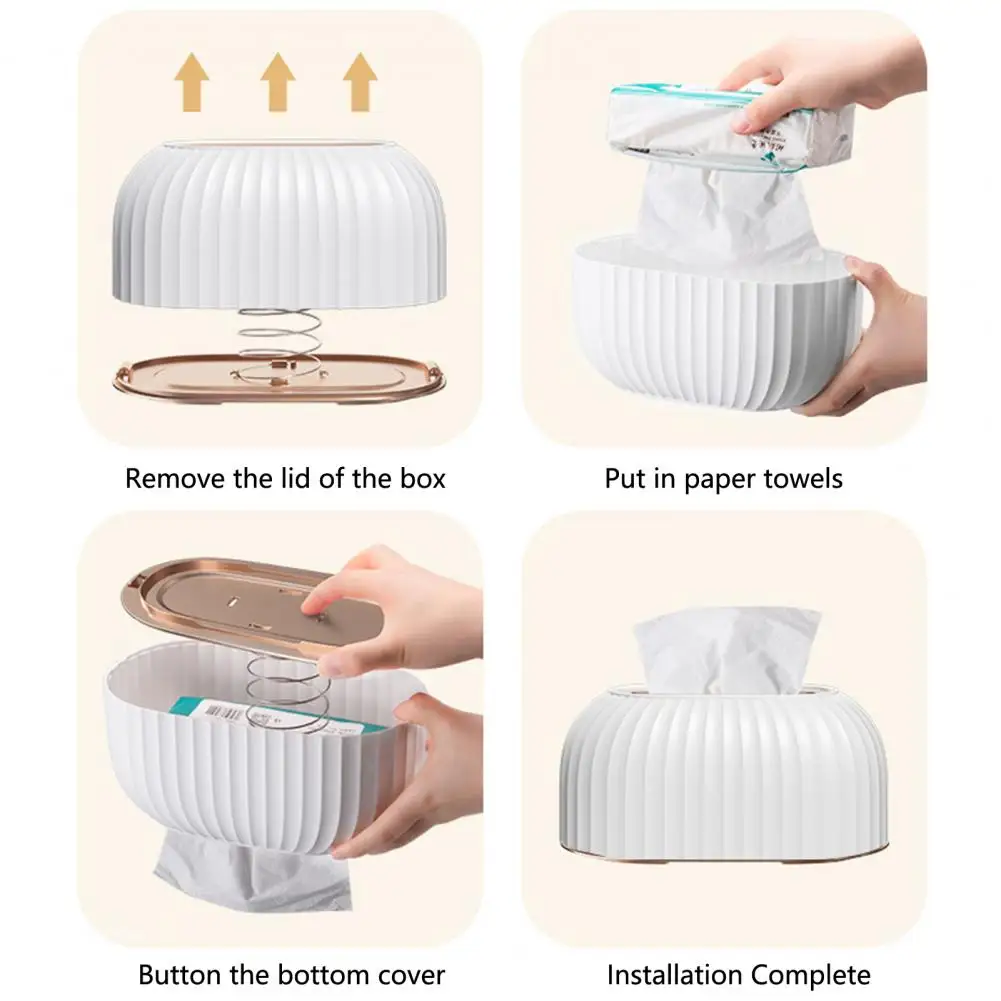 Remove the lid of the box

Put in paper towels

Button the bottom cover

Installation Complete