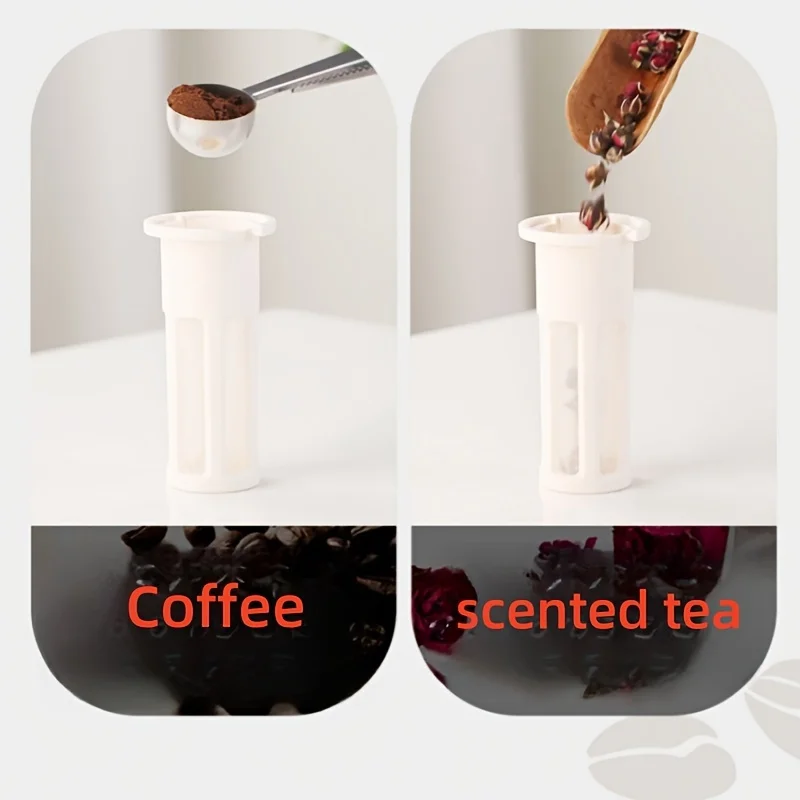 Coffee

scented tea