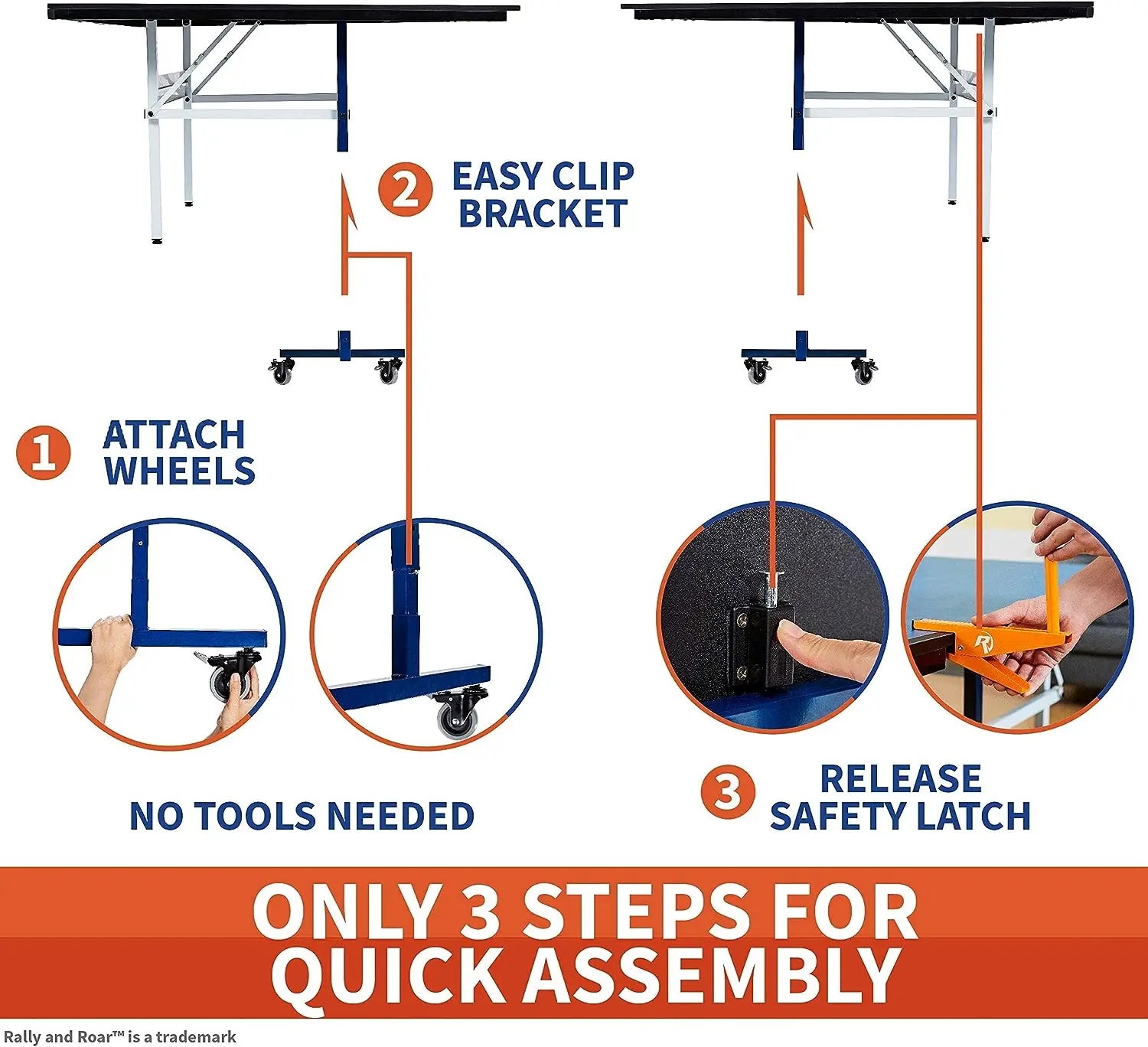 2 EASY CLIP BRACKET

1 ATTACH WHEELS

NO TOOLS NEEDED

3 RELEASE SAFETY LATCH

ONLY 3 STEPS FOR QUICK ASSEMBLY

Rally and Roar™ is a trademark