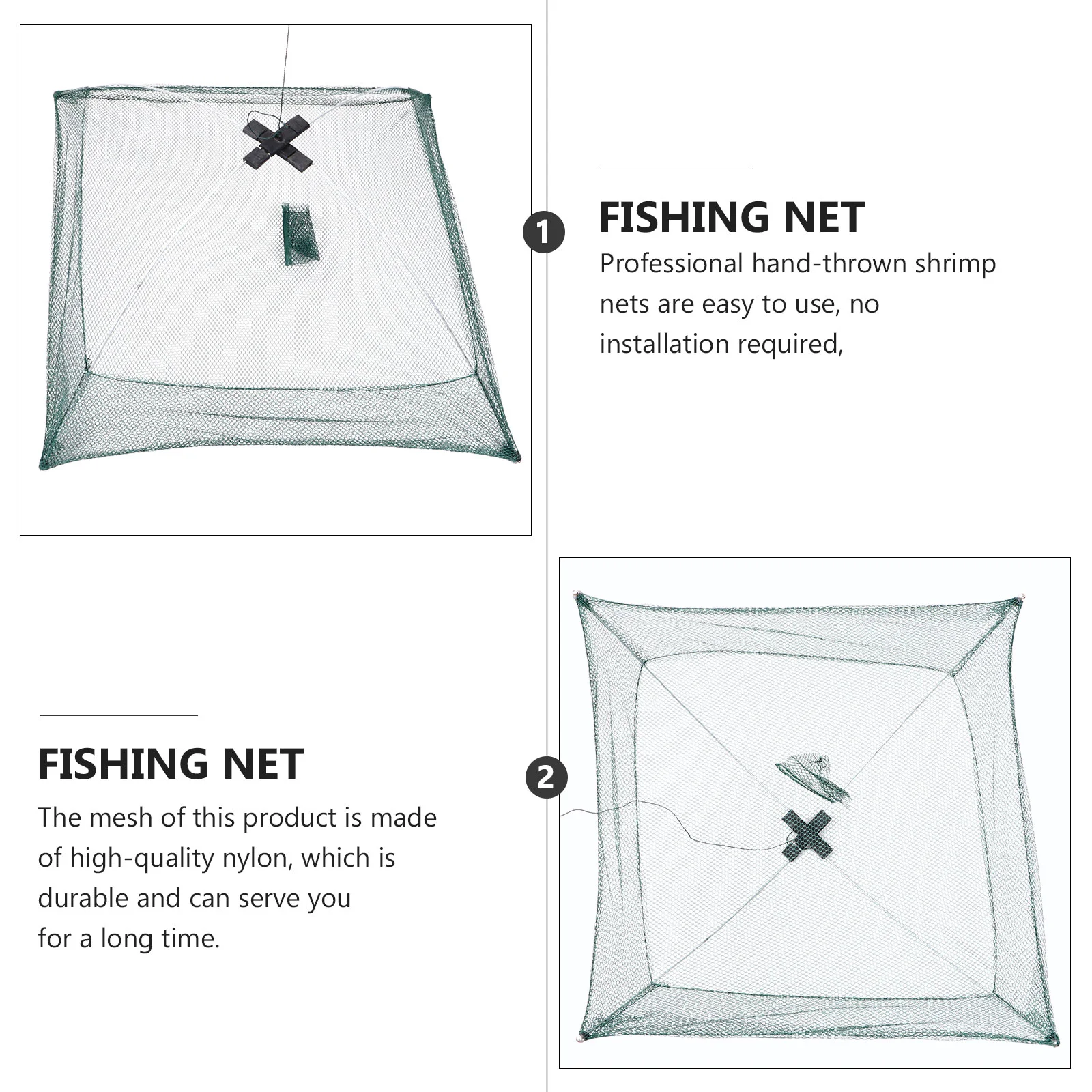 1

FISHING NET

Professional hand-thrown shrimp nets are easy to use, no installation required,

FISHING NET

The mesh of this product is made of high-quality nylon, which is durable and can serve you for a long time.

2