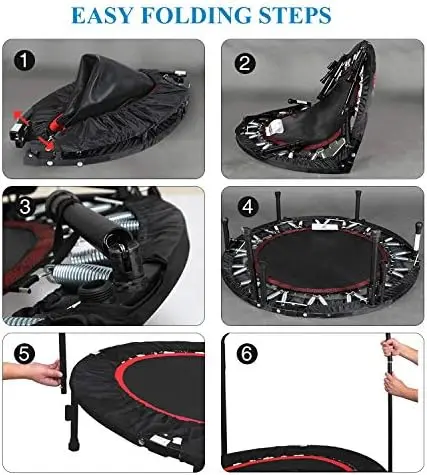 EASY FOLDING STEPS

1

2

3

4

5

6