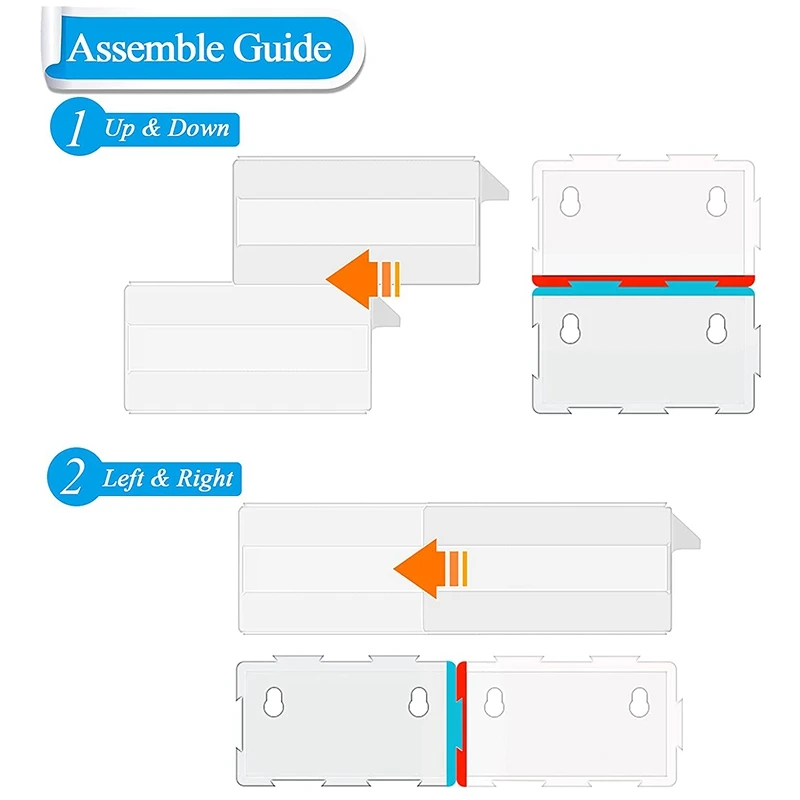 Assemble Guide

1 Up & Down

2 Left & Right