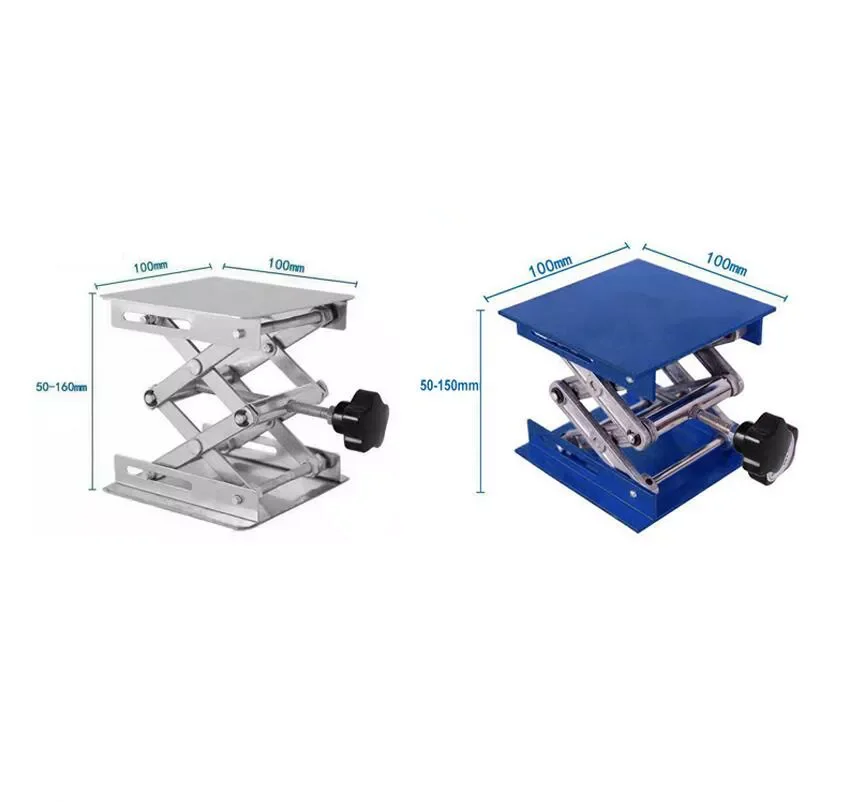 100mm
100mm
50-160mm

100mm
100mm
50-150mm