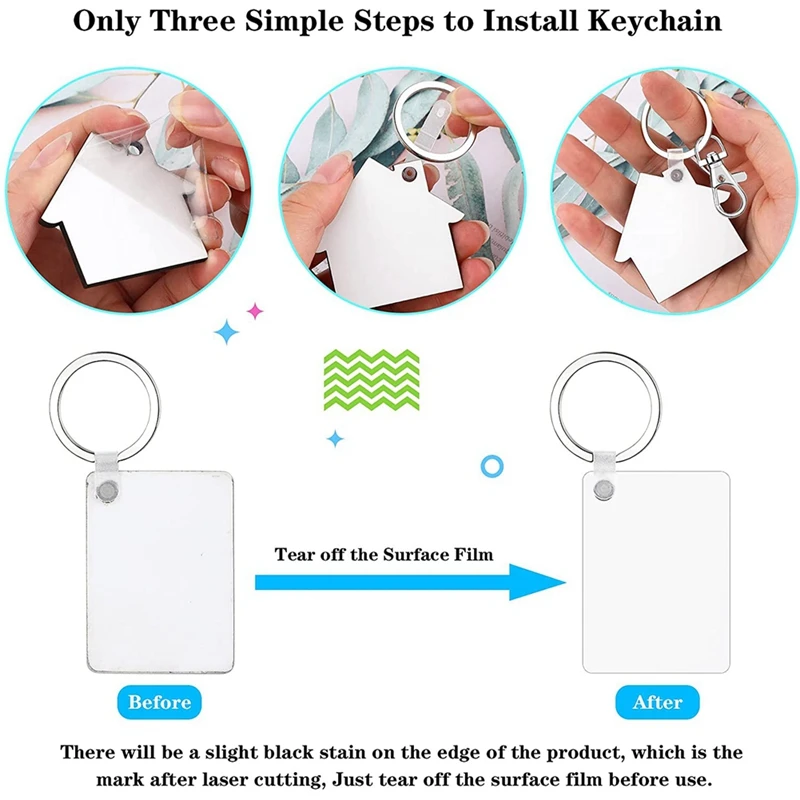 Only Three Simple Steps to Install Keychain

Tear off the Surface Film

Before

After

There will be a slight black stain on the edge of the product, which is the mark after laser cutting, Just tear off the surface film before use.