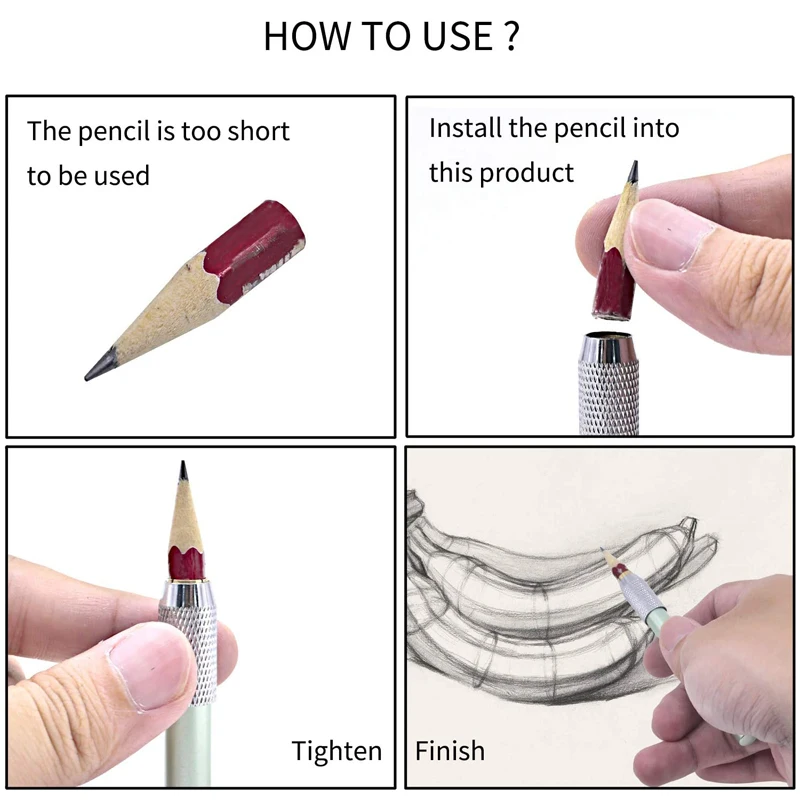 HOW TO USE ?

The pencil is too short to be used

Install the pencil into this product

Tighten

Finish