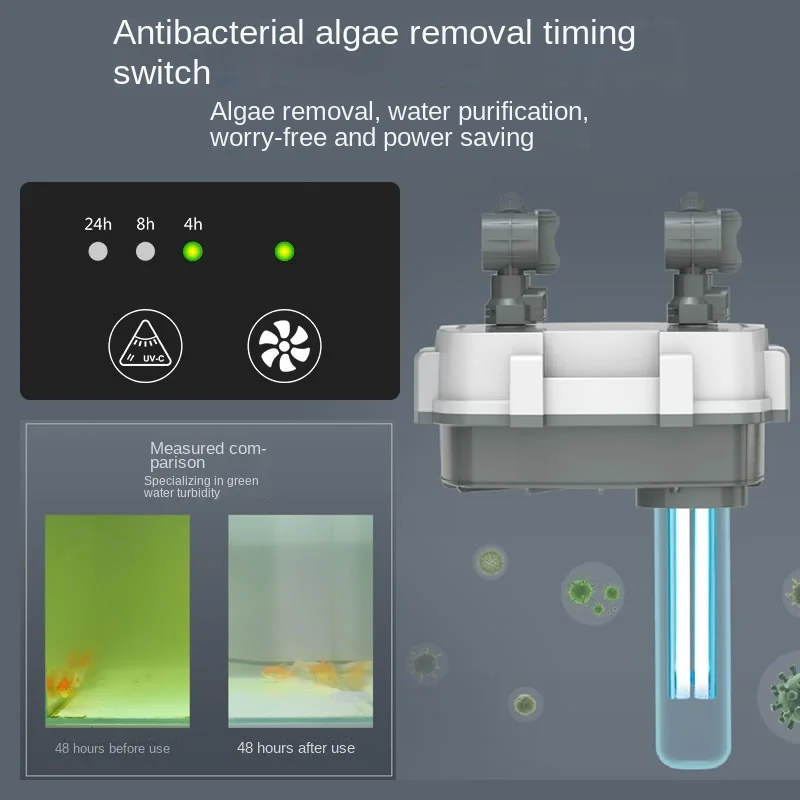 Antibacterial algae removal timing switch

Algae removal, water purification, worry-free and power saving

24h 8h 4h

UV-C

Measured comparison
Specializing in green water turbidity

48 hours before use

48 hours after use