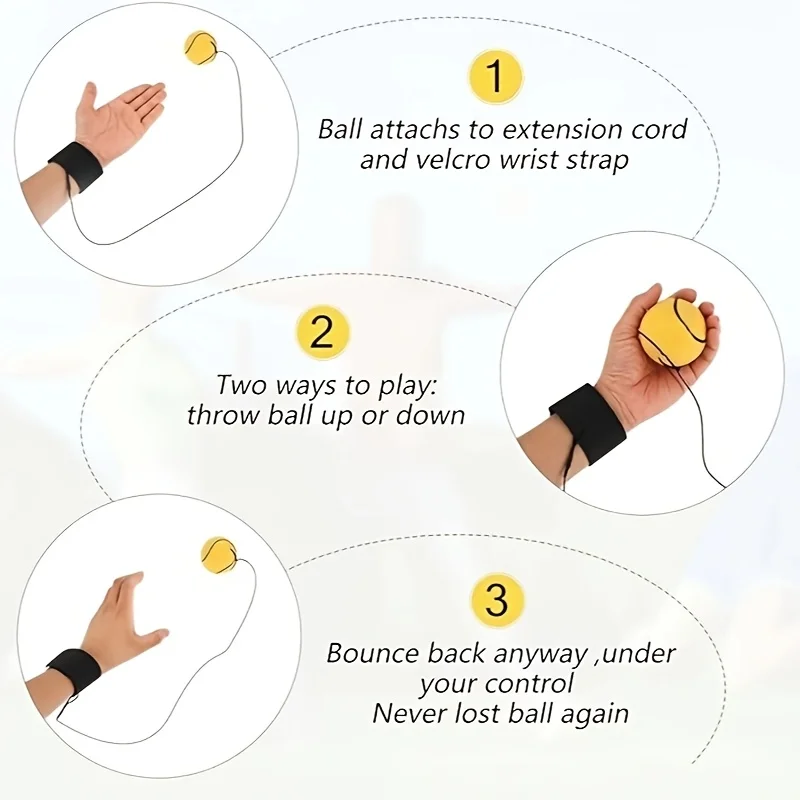 1

Ball attachs to extension cord and velcro wrist strap

2

Two ways to play: throw ball up or down

3

Bounce back anyway ,under your control
Never lost ball again