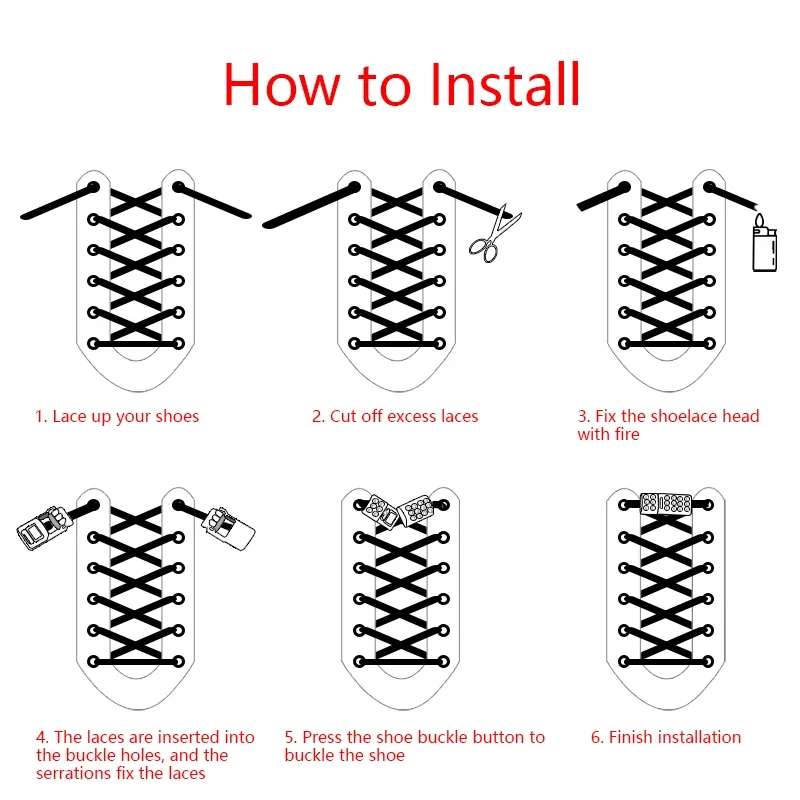 How to Install

1. Lace up your shoes

2. Cut off excess laces

3. Fix the shoelace head with fire

4. The laces are inserted into the buckle holes, and the serrations fix the laces

5. Press the shoe buckle button to buckle the shoe

6. Finish installation