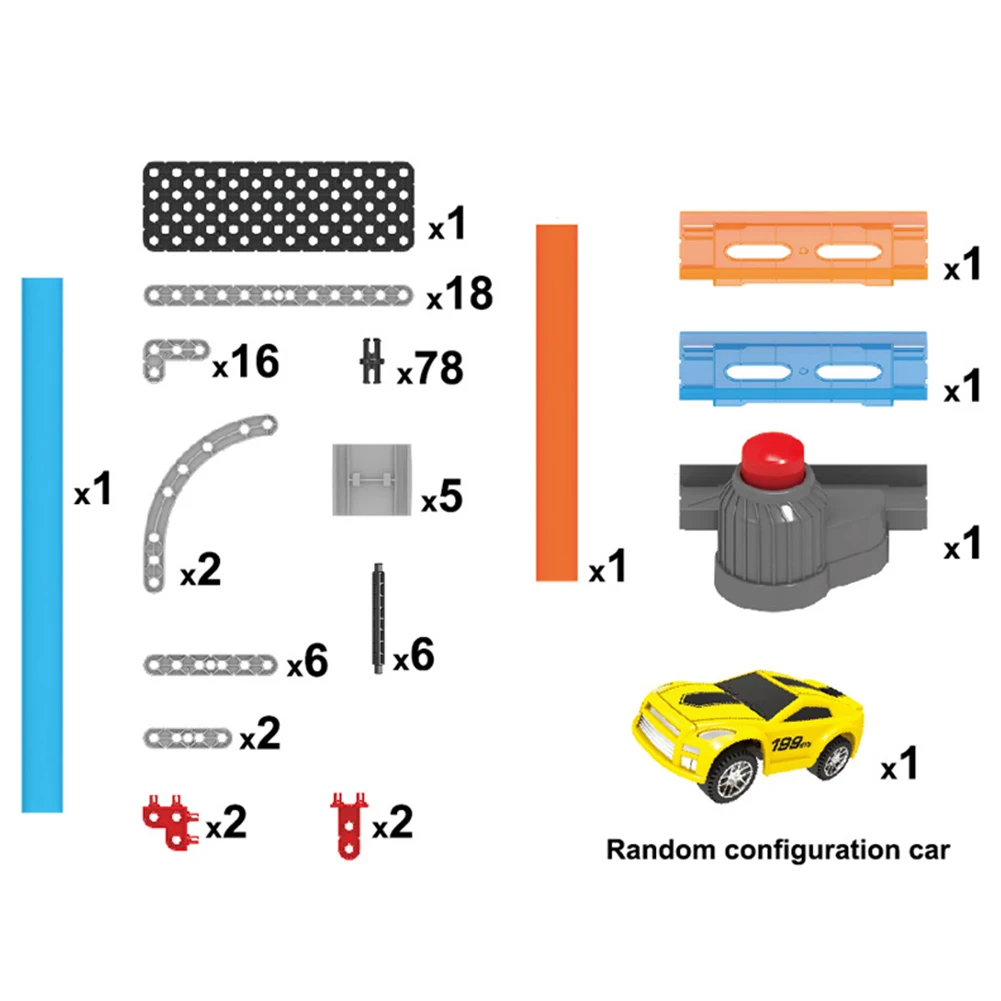 x1

x1

x18

x16

x78

x2

x5

x6

x6

x2

x2

x2

x1

x1

x1

x1

199

x1

Random configuration car