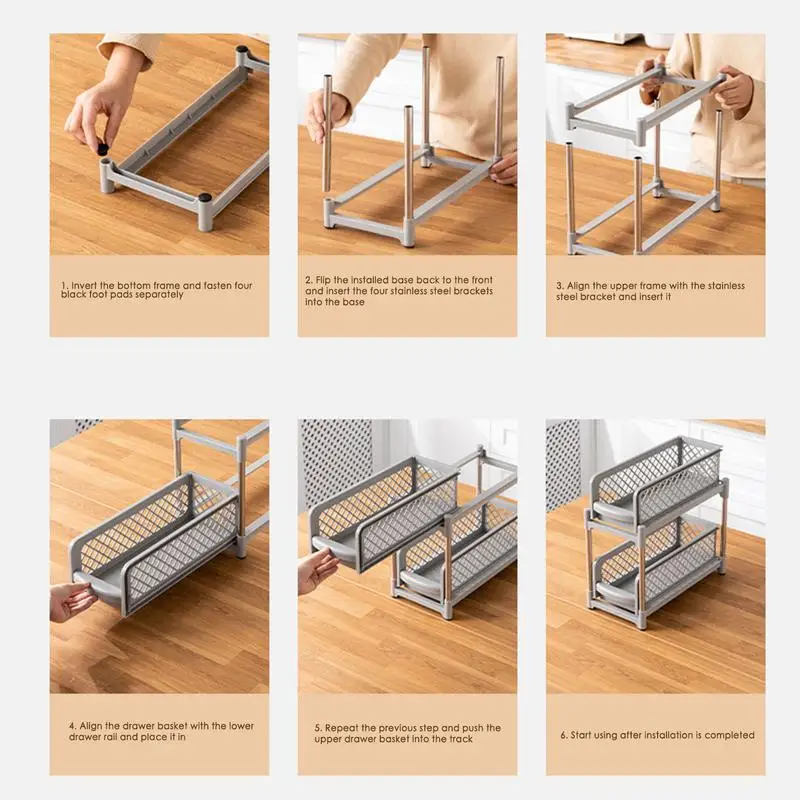 1. Invert the bottom frame and fasten four black foot pads separately

2. Flip the installed base back to the front and insert the four stainless steel brackets into the base

3. Align the upper frame with the stainless steel bracket and insert it

4. Align the drawer basket with the lower drawer rail and place it in

5. Repeat the previous step and push the upper drawer basket into the track

6. Start using after installation is completed