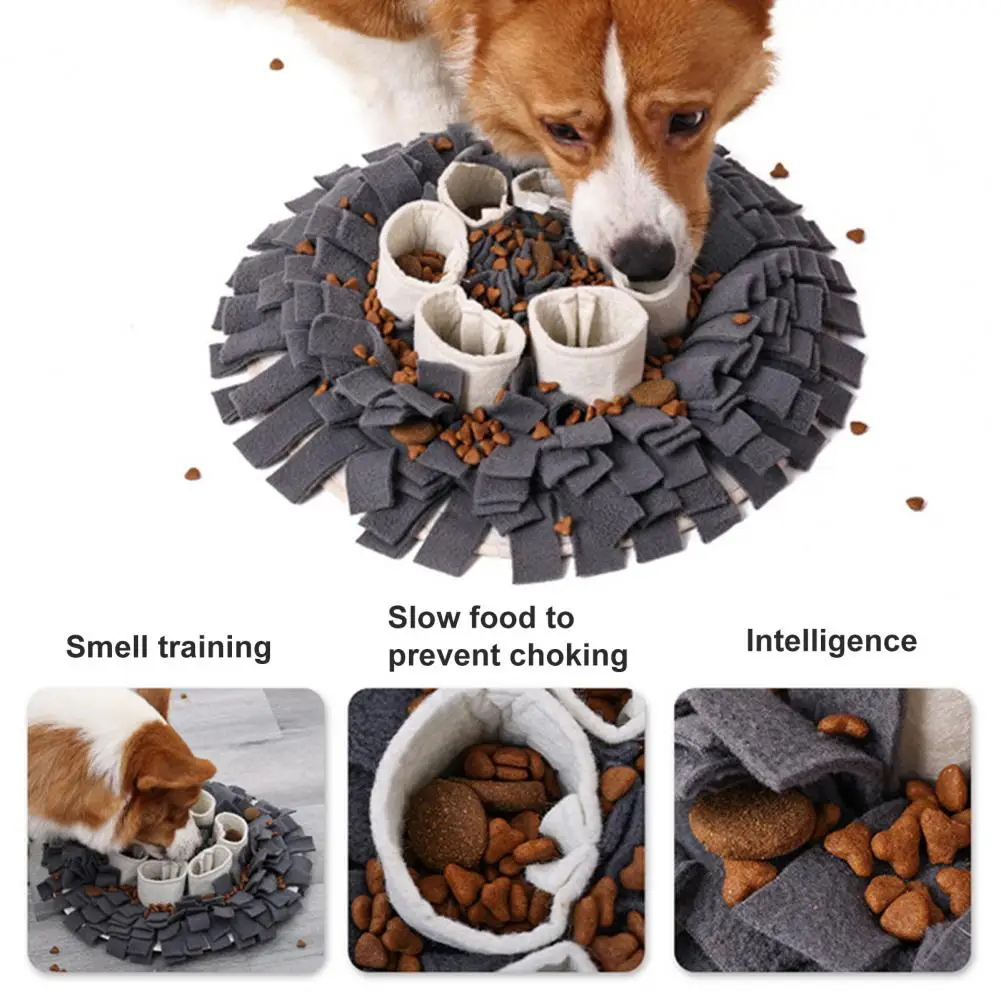 Smell training

Slow food to prevent choking

Intelligence