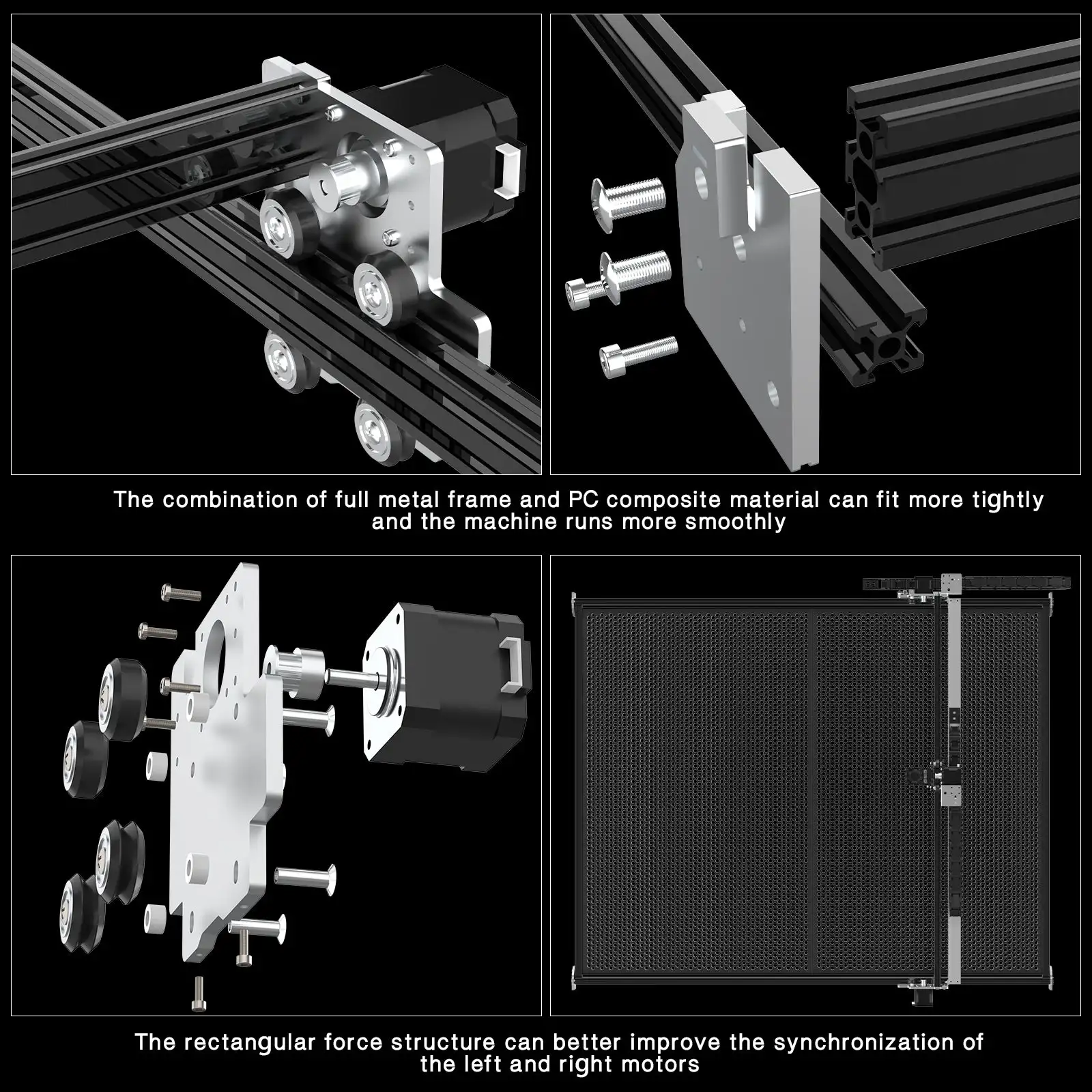 The combination of full metal frame and PC composite material can fit more tightly and the machine runs more smoothly

The rectangular force structure can better improve the synchronization of the left and right motors