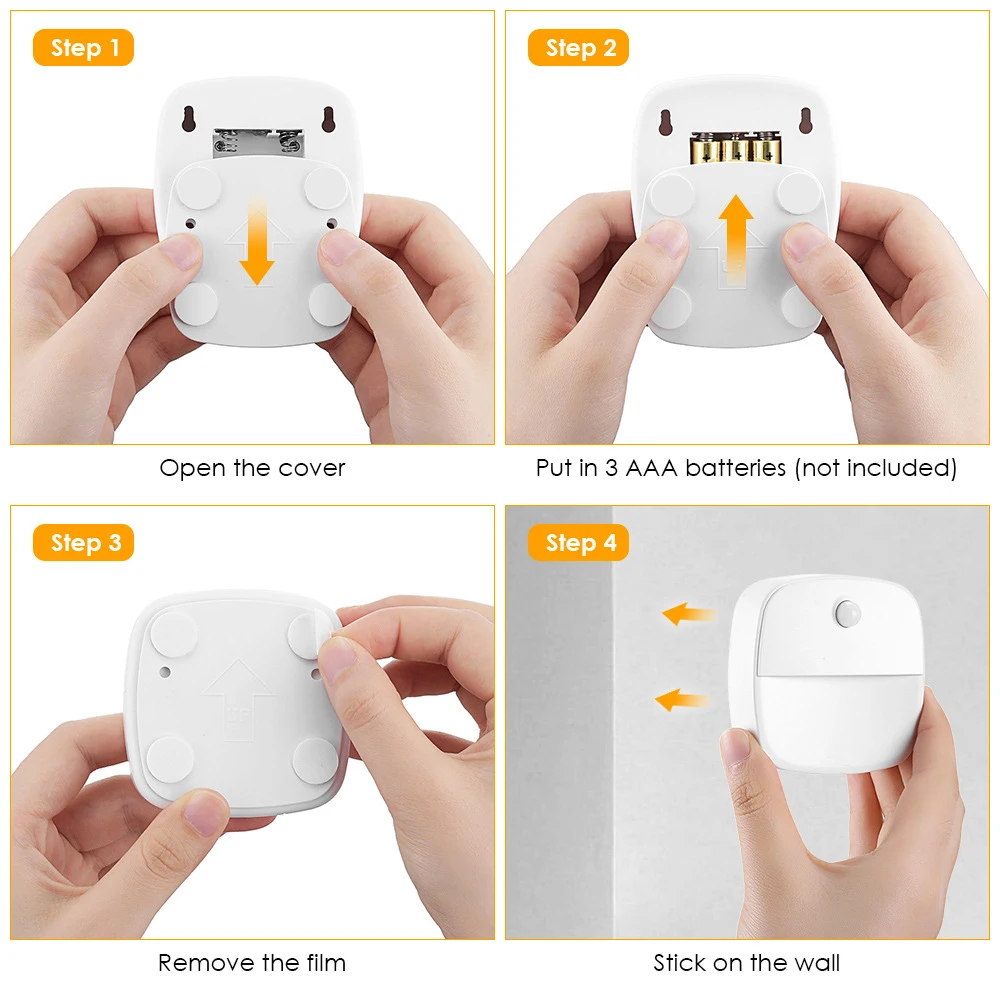 Step 1

Open the cover

Step 2

Put in 3 AAA batteries (not included)

Step 3

Remove the film

Step 4

Stick on the wall