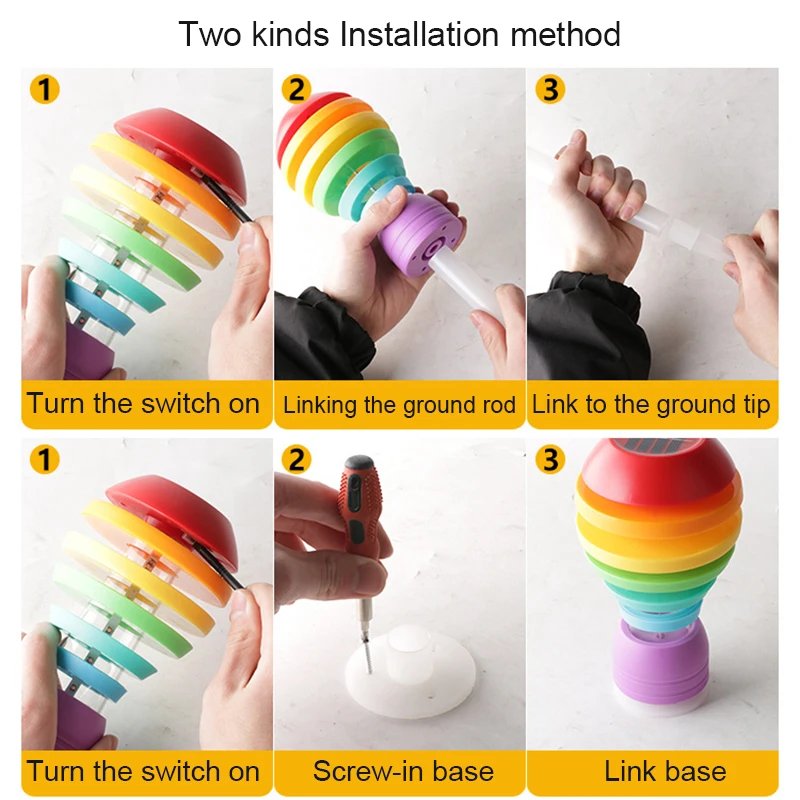 Two kinds Installation method

1
Turn the switch on

2
Linking the ground rod

3
Link to the ground tip

1
Turn the switch on

2
Screw-in base

3
Link base