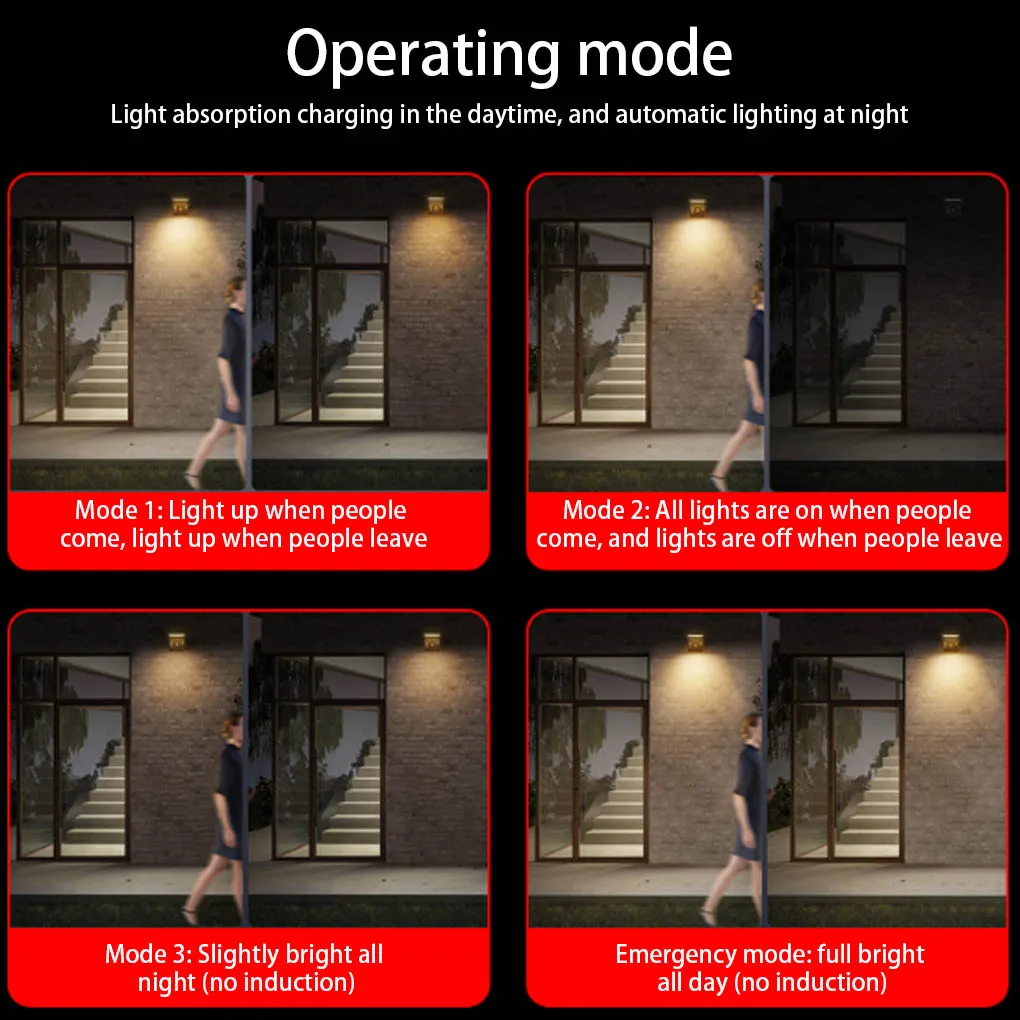 Operating mode

Light absorption charging in the daytime, and automatic lighting at night

Mode 1: Light up when people come, light up when people leave

Mode 2: All lights are on when people come, and lights are off when people leave

Mode 3: Slightly bright all night (no induction)

Emergency mode: full bright all day (no induction)