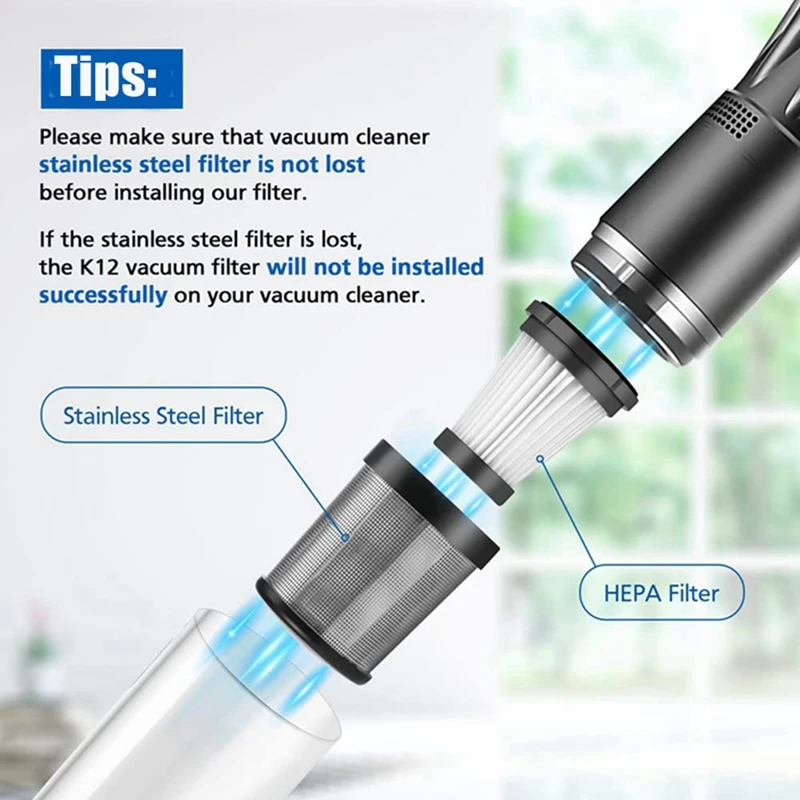 Tips:

Please make sure that vacuum cleaner stainless steel filter is not lost before installing our filter.

If the stainless steel filter is lost, the K12 vacuum filter will not be installed successfully on your vacuum cleaner.

Stainless Steel Filter

HEPA Filter