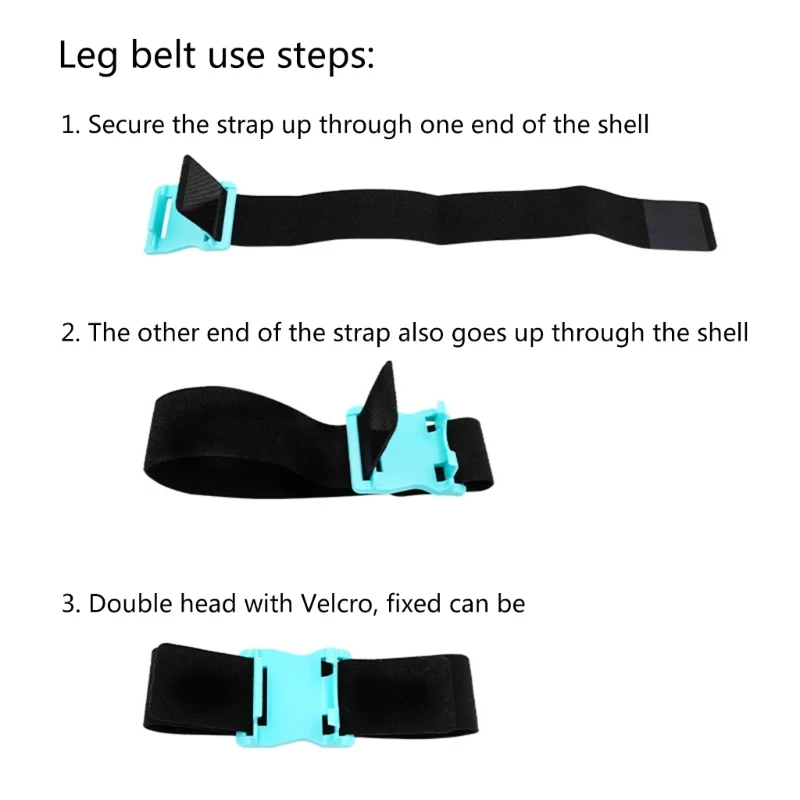 Leg belt use steps:

1. Secure the strap up through one end of the shell

2. The other end of the strap also goes up through the shell

3. Double head with Velcro, fixed can be