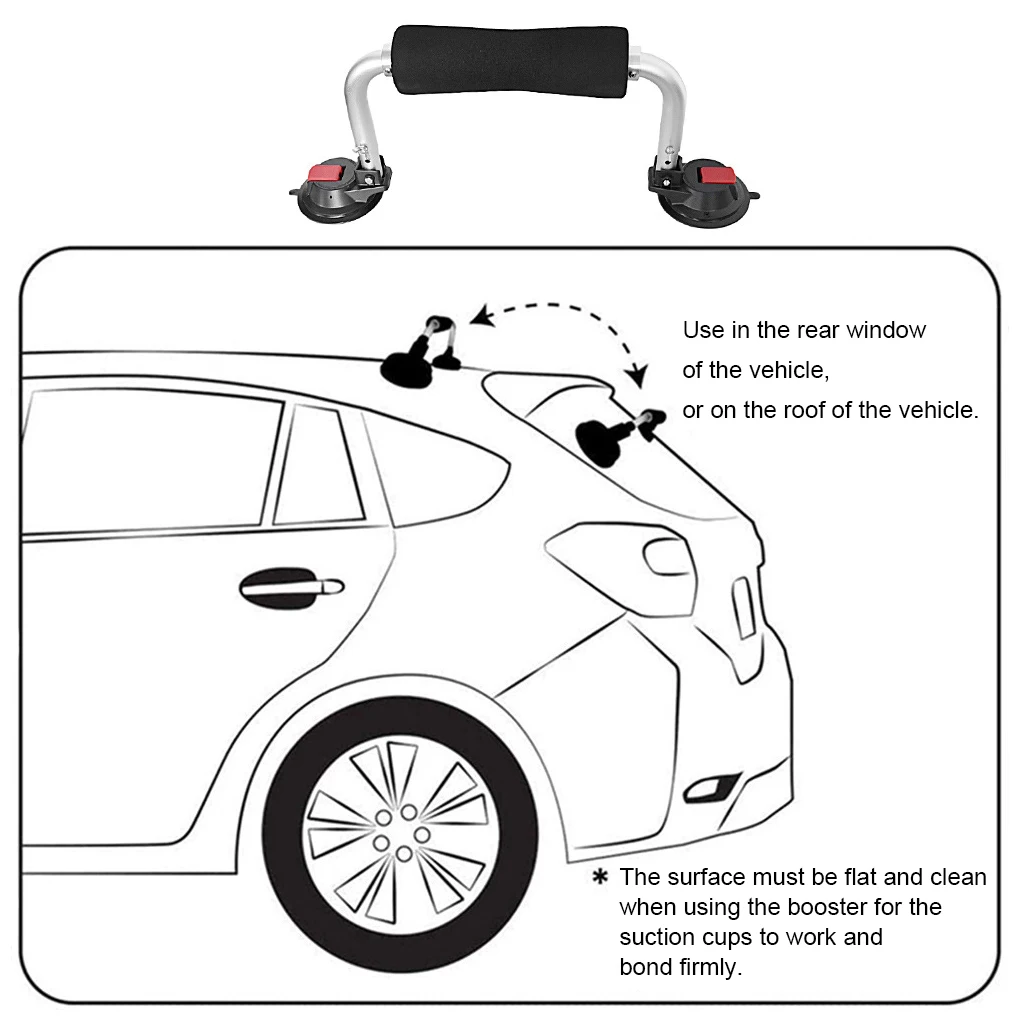 Use in the rear window of the vehicle, or on the roof of the vehicle.

* The surface must be flat and clean when using the booster for the suction cups to work and bond firmly.