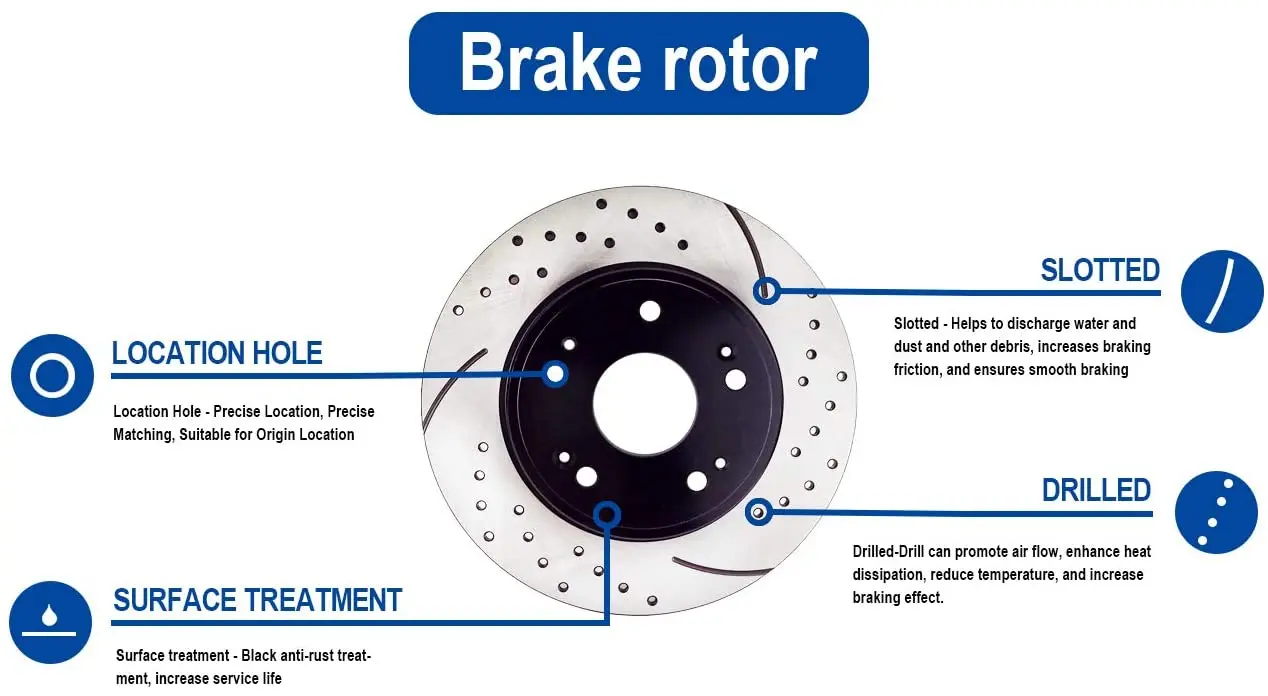 Brake rotor

LOCATION HOLE

Location Hole - Precise Location, Precise Matching, Suitable for Origin Location

SURFACE TREATMENT

Surface treatment - Black anti-rust treatment, increase service life

SLOTTED

Slotted - Helps to discharge water and dust and other debris, increases braking friction, and ensures smooth braking

DRILLED

Drilled-Drill can promote air flow, enhance heat dissipation, reduce temperature, and increase braking effect.