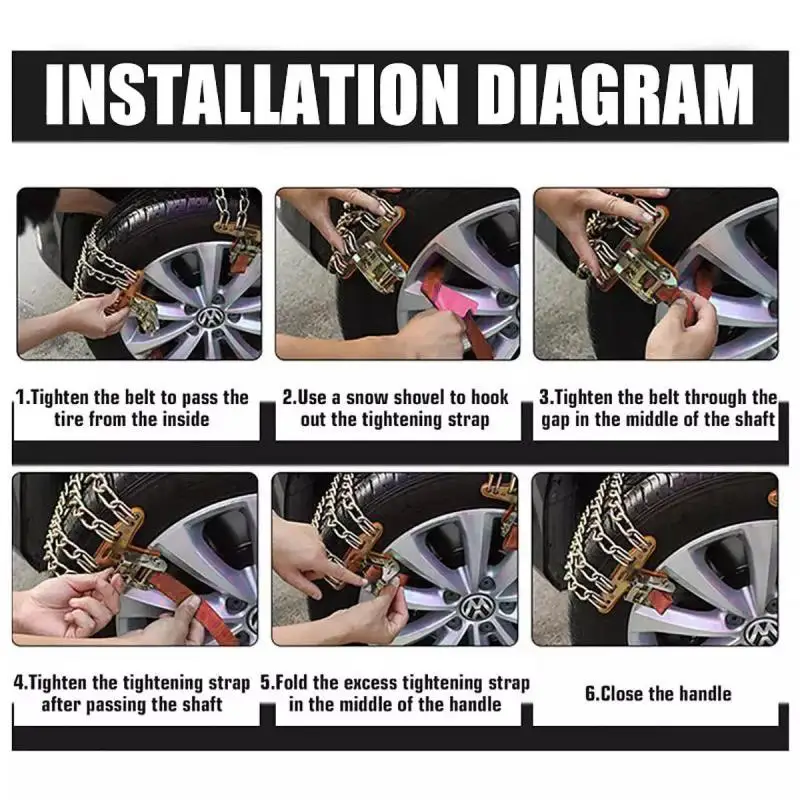 INSTALLATION DIAGRAM

1.Tighten the belt to pass the tire from the inside

2.Use a snow shovel to hook out the tightening strap

3.Tighten the belt through the gap in the middle of the shaft

4.Tighten the tightening strap after passing the shaft

5.Fold the excess tightening strap in the middle of the handle

6.Close the handle