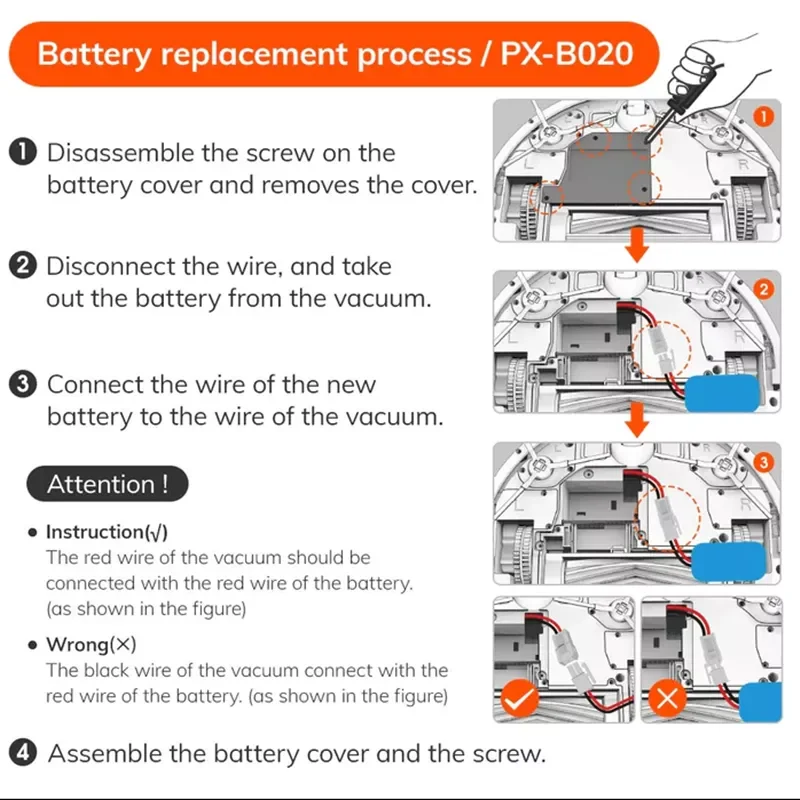 Battery replacement process / PX-B020

❶ Disassemble the screw on the battery cover and removes the cover.

❷ Disconnect the wire, and take out the battery from the vacuum.

❸ Connect the wire of the new battery to the wire of the vacuum.

Attention !

• Instruction(√)
The red wire of the vacuum should be connected with the red wire of the battery. (as shown in the figure)

• Wrong(×)
The black wire of the vacuum connect with the red wire of the battery. (as shown in the figure)

❹ Assemble the battery cover and the screw.

1

L

R

2

L

R

3

L

R