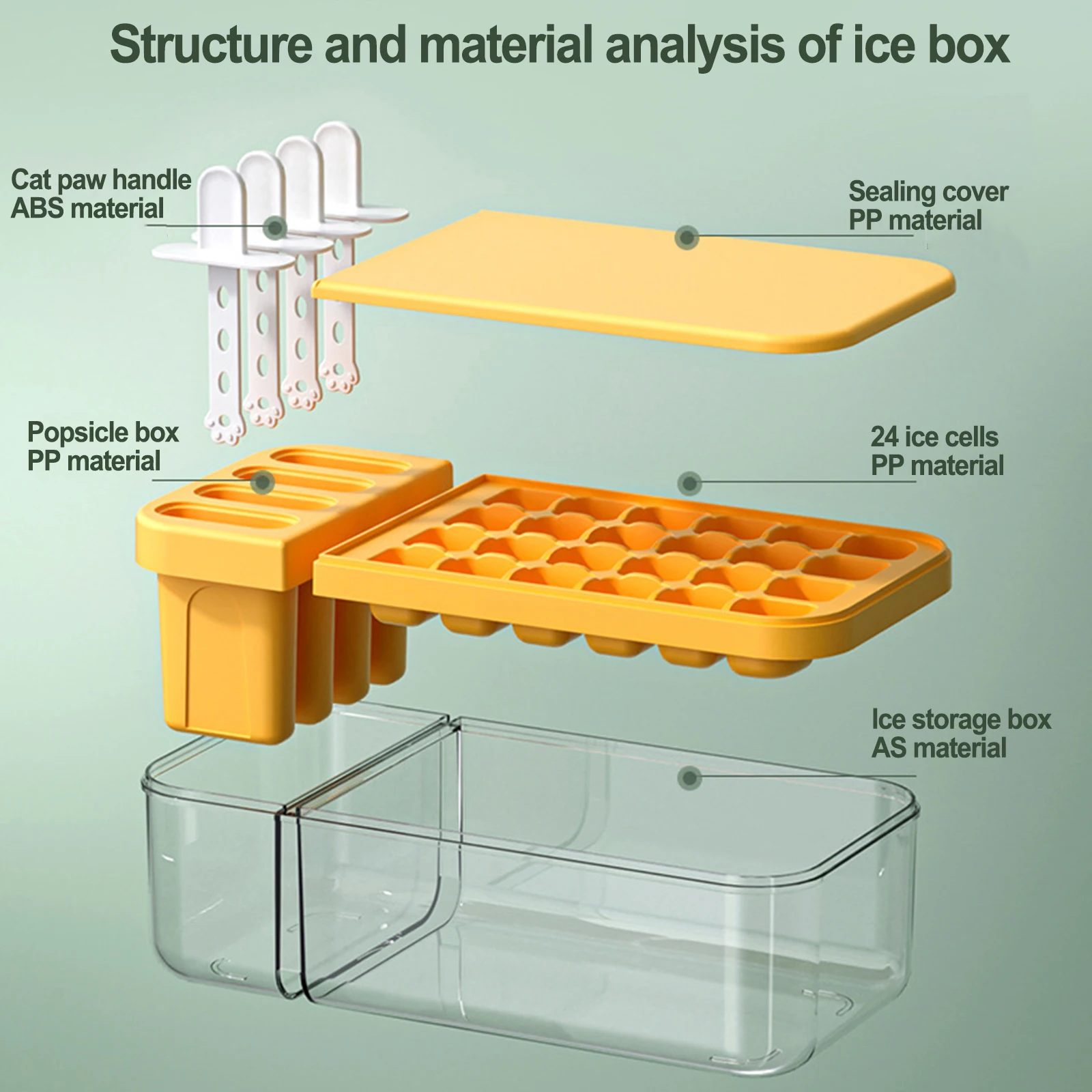 Structure and material analysis of ice box

Cat paw handle
ABS material

Sealing cover
PP material

Popsicle box
PP material

24 ice cells
PP material

Ice storage box
AS material