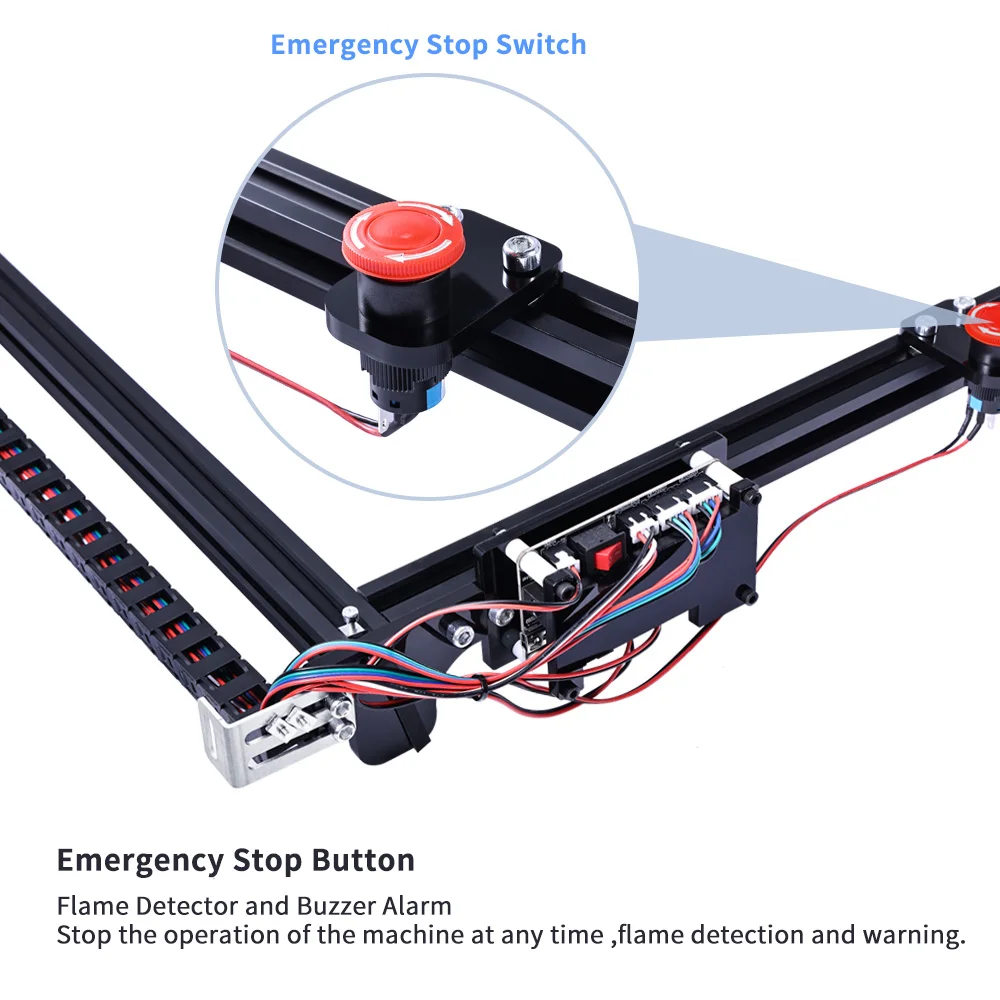 Emergency Stop Switch

Emergency Stop Button

Flame Detector and Buzzer Alarm
Stop the operation of the machine at any time ,flame detection and warning.