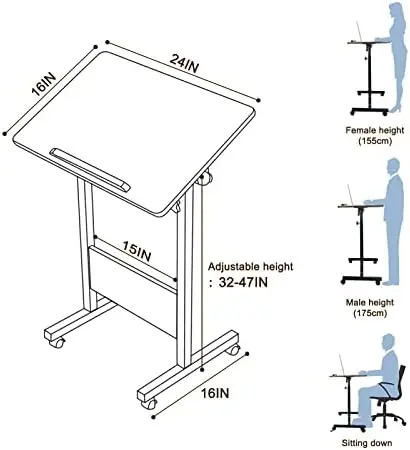 16IN

24IN

15IN

Adjustable height
: 32-47IN

16IN

Female height
(155cm)

Male height
(175cm)

Sitting down