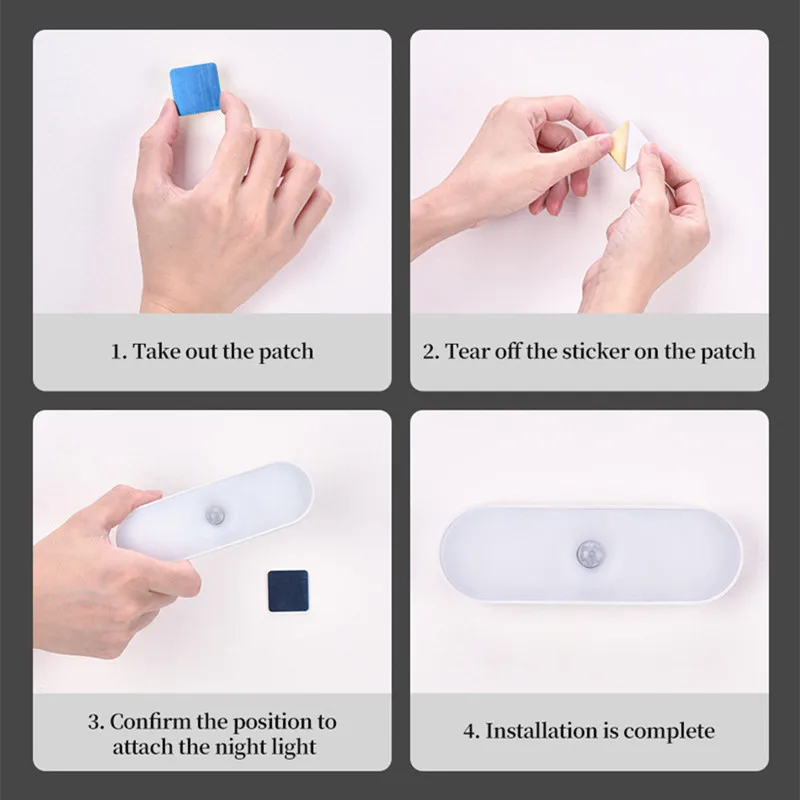 1. Take out the patch

2. Tear off the sticker on the patch

3. Confirm the position to attach the night light

4. Installation is complete