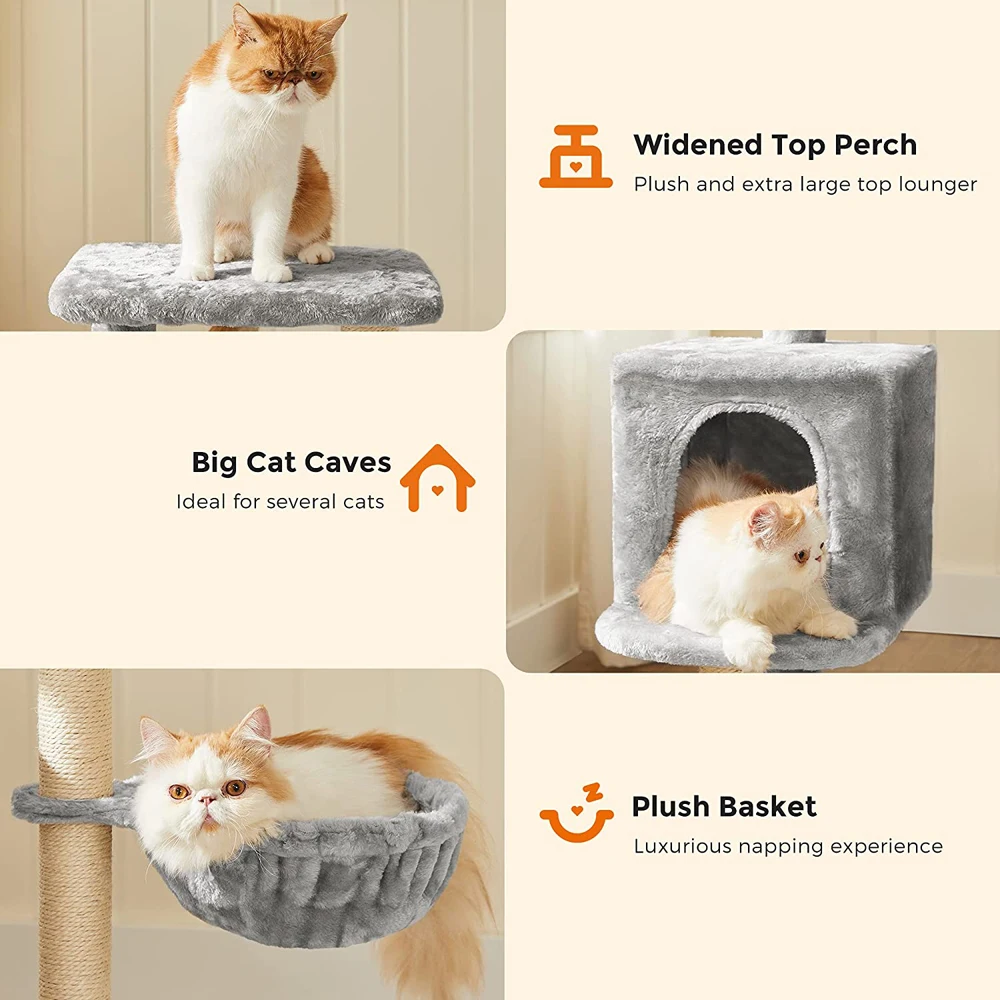 Widened Top Perch
Plush and extra large top lounger

Big Cat Caves
Ideal for several cats

Plush Basket
Luxurious napping experience