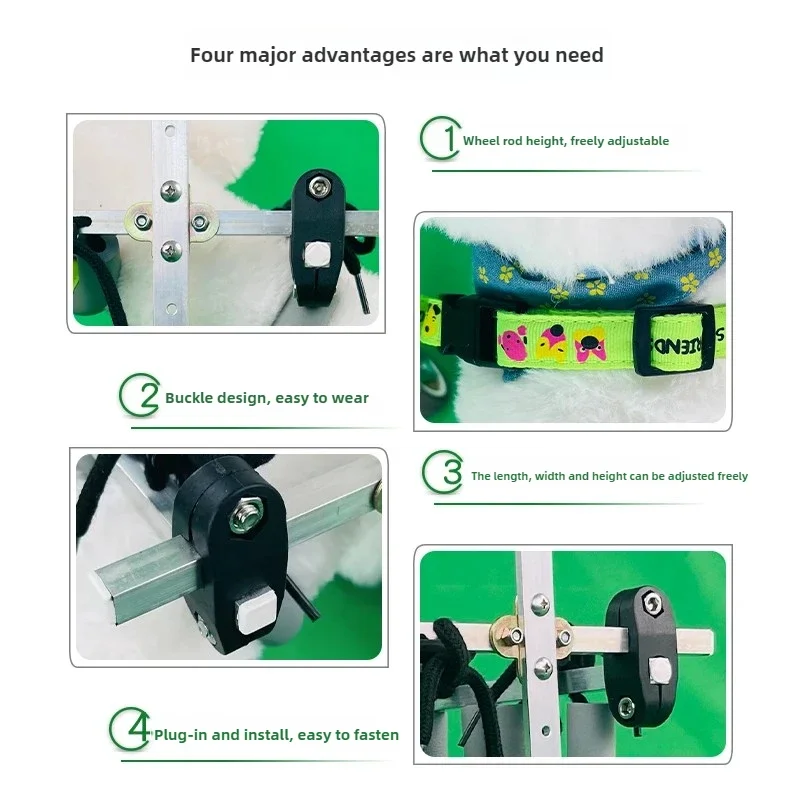 Four major advantages are what you need

1 Wheel rod height, freely adjustable

2 Buckle design, easy to wear

3 The length, width and height can be adjusted freely

4 Plug-in and install, easy to fasten