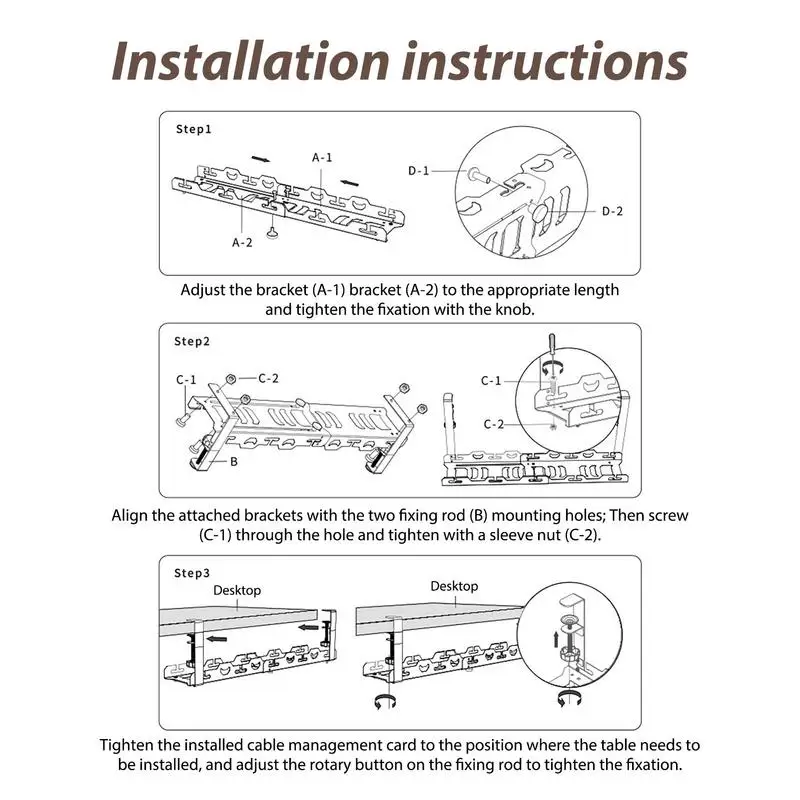 Installation instructions

Step1

A-1

A-2

D-1

D-2

Adjust the bracket (A-1) bracket (A-2) to the appropriate length and tighten the fixation with the knob.

Step2

C-1

C-2

B

C-1

C-2

Align the attached brackets with the two fixing rod (B) mounting holes; Then screw (C-1) through the hole and tighten with a sleeve nut (C-2).

Step3

Desktop

Desktop

Tighten the installed cable management card to the position where the table needs to be installed, and adjust the rotary button on the fixing rod to tighten the fixation.