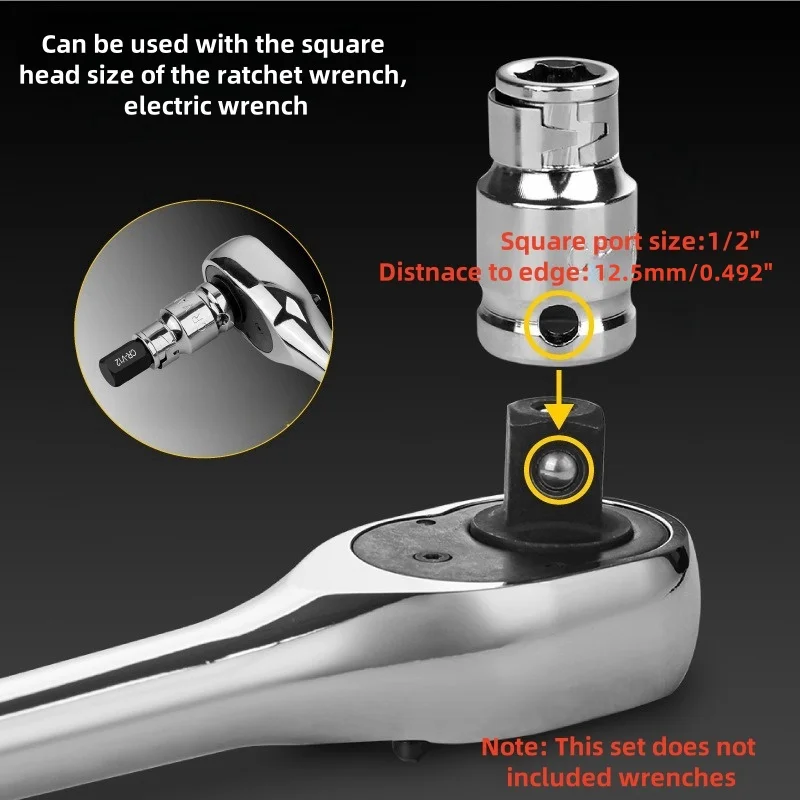 Can be used with the square head size of the ratchet wrench, electric wrench

Square port size:1/2"
Distnace to edge: 12.5mm/0.492"

CR-V12

Note: This set does not included wrenches