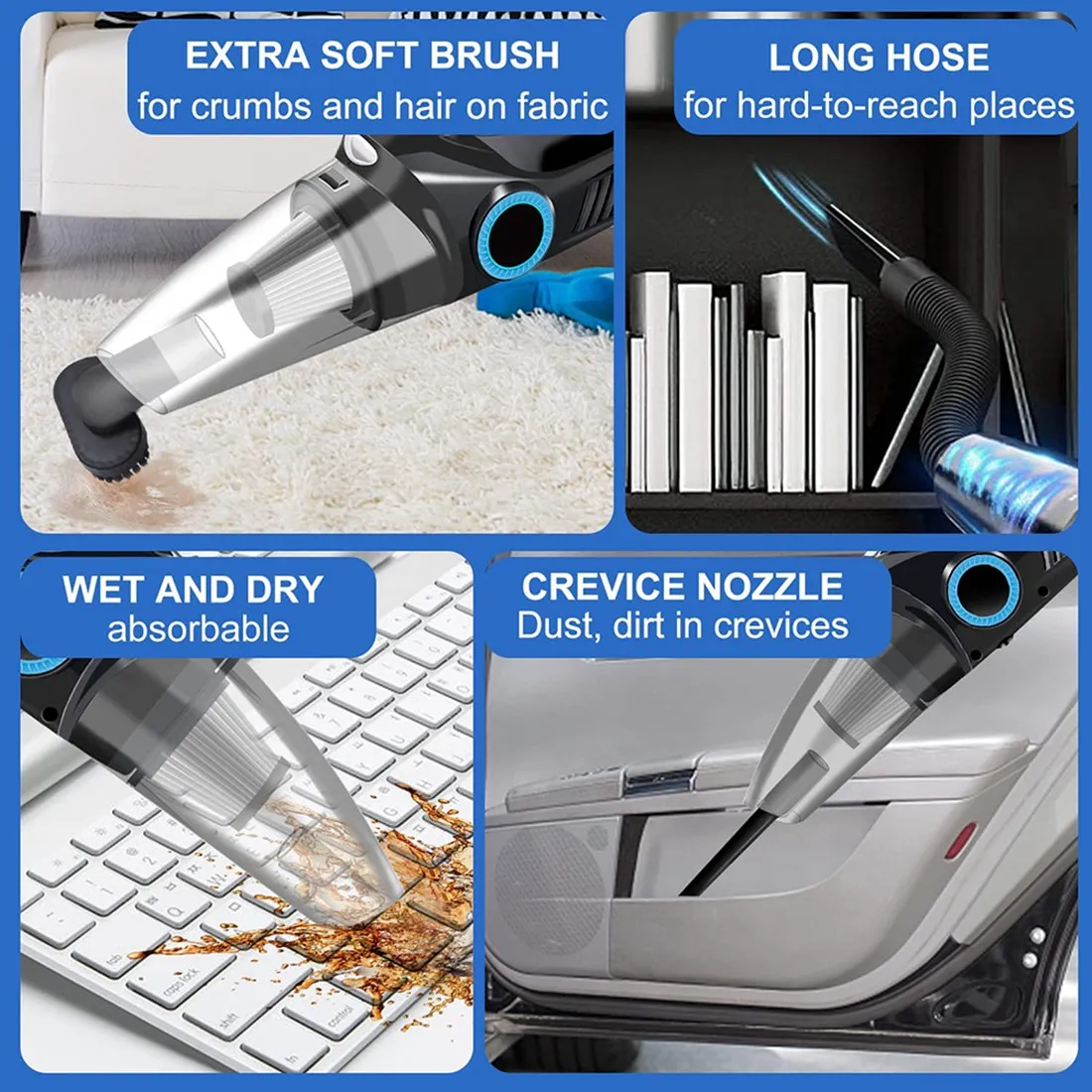 EXTRA SOFT BRUSH
for crumbs and hair on fabric

LONG HOSE
for hard-to-reach places

WET AND DRY
absorbable

CREVICE NOZZLE
Dust, dirt in crevices

tab

caps lock

shift

fn

control