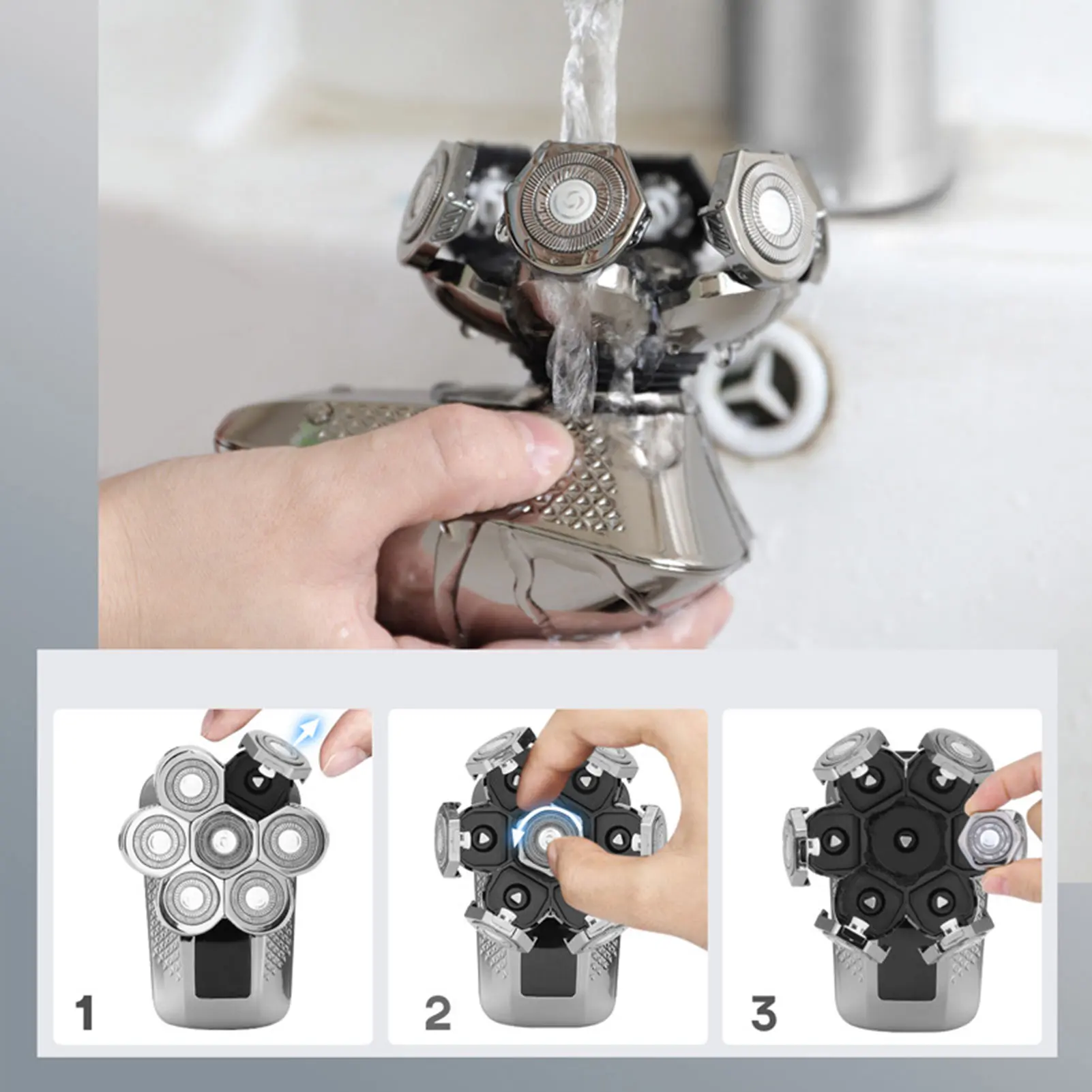 1

2

3