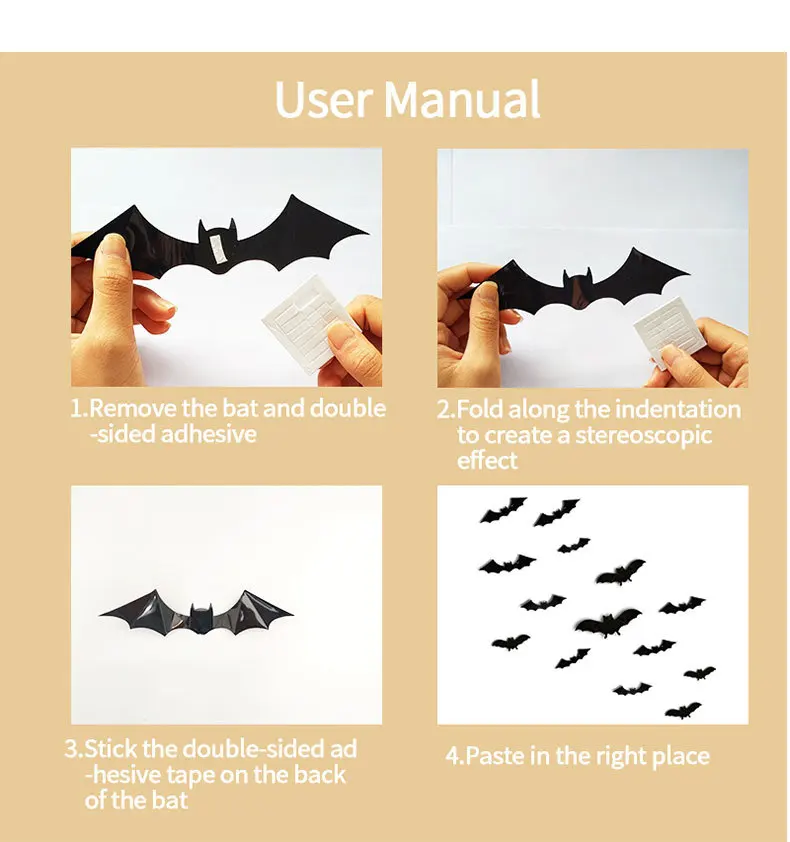 User Manual

1.Remove the bat and double -sided adhesive

2.Fold along the indentation to create a stereoscopic effect

3.Stick the double-sided ad -hesive tape on the back of the bat

4.Paste in the right place