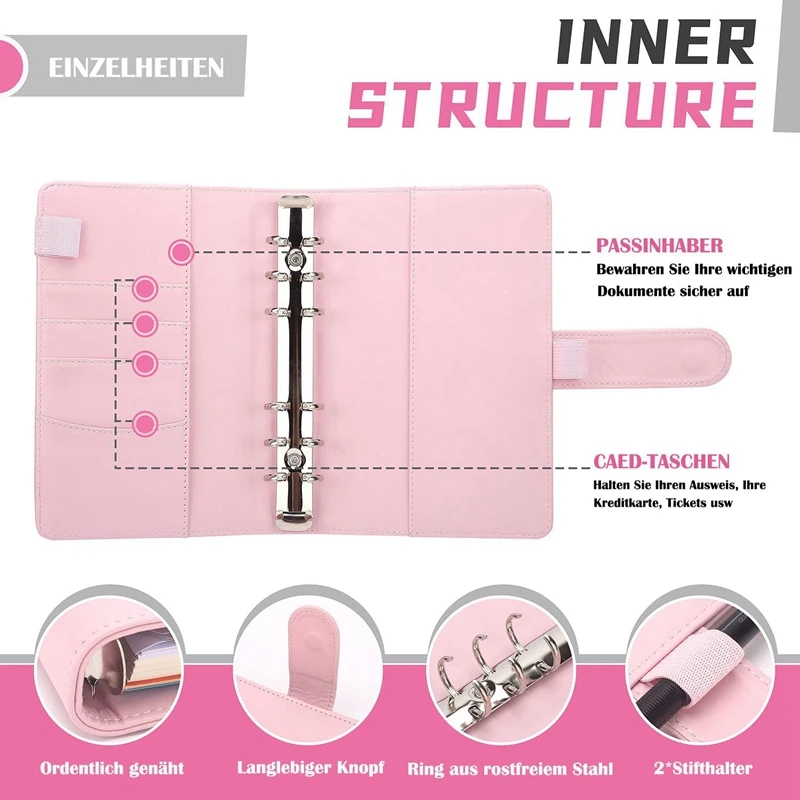 EINZELHEITEN

INNER
STRUCTURE

PASSINHABER
Bewahren Sie Ihre wichtigen Dokumente sicher auf

CAED-TASCHEN
Halten Sie Ihren Ausweis, Ihre Kreditkarte, Tickets usw

Ordentlich genäht

Langlebiger Knopf

Ring aus rostfreiem Stahl

2*Stifthalter