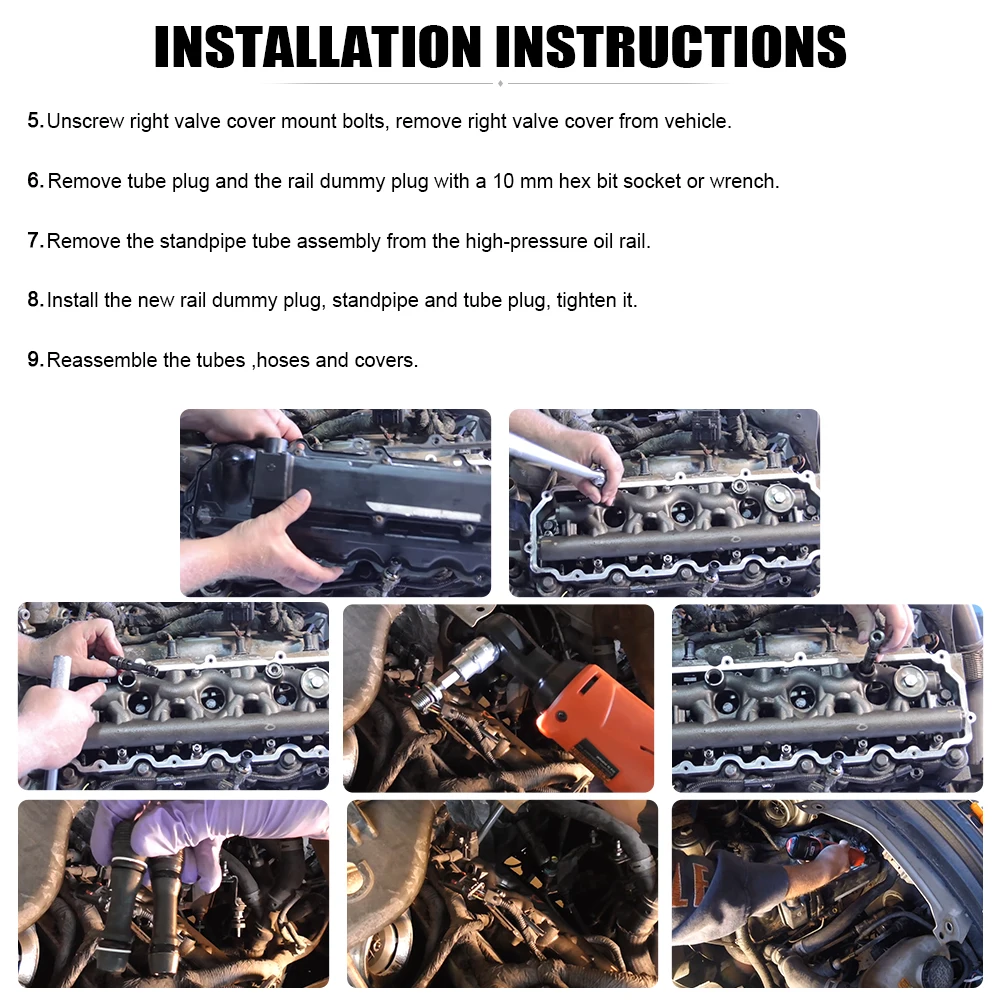 INSTALLATION INSTRUCTIONS

5. Unscrew right valve cover mount bolts, remove right valve cover from vehicle.

6. Remove tube plug and the rail dummy plug with a 10 mm hex bit socket or wrench.

7. Remove the standpipe tube assembly from the high-pressure oil rail.

8. Install the new rail dummy plug, standpipe and tube plug, tighten it.

9. Reassemble the tubes ,hoses and covers.