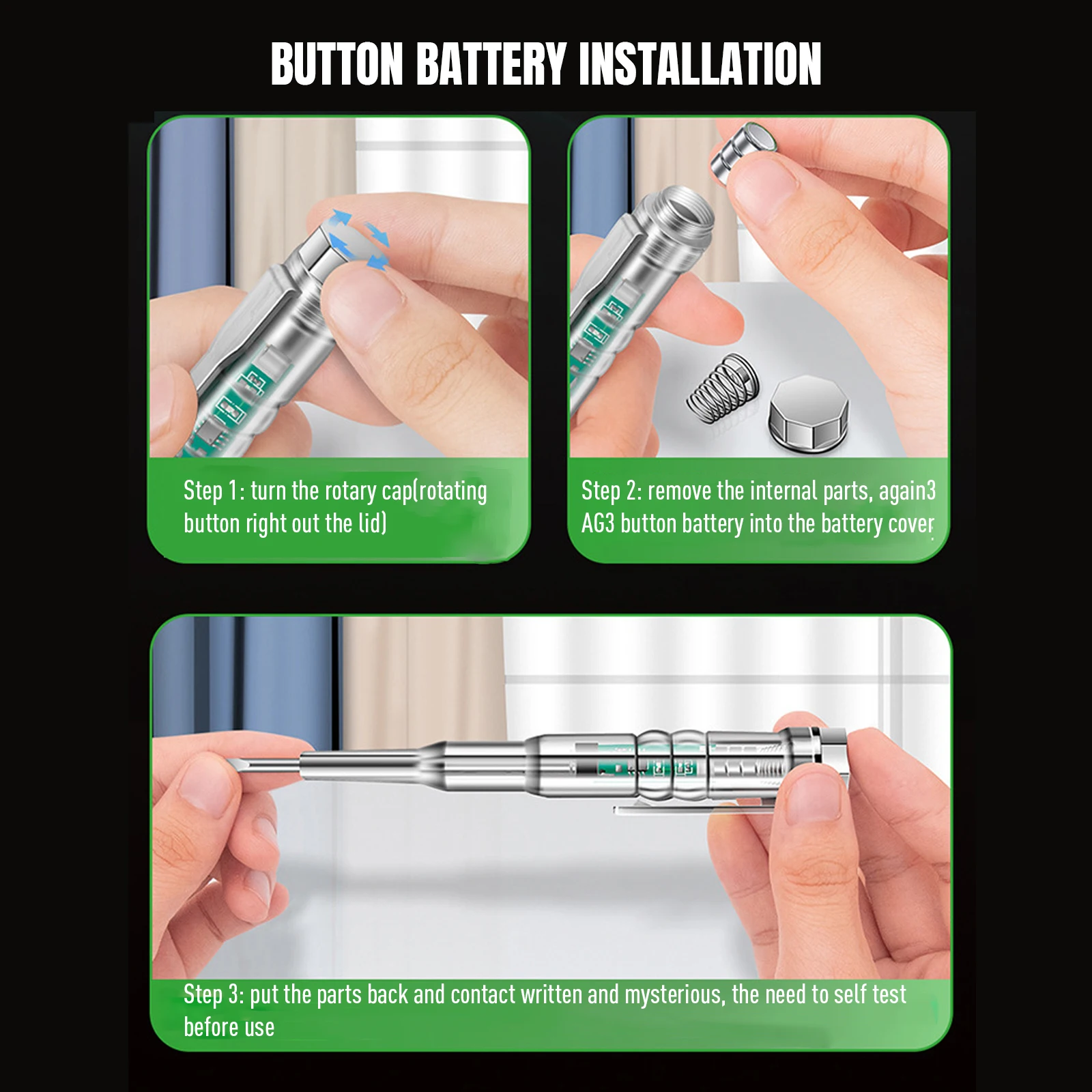 BUTTON BATTERY INSTALLATION

Step 1: turn the rotary cap(rotating button right out the lid)

Step 2: remove the internal parts, again3 AG3 button battery into the battery cover

Step 3: put the parts back and contact written and mysterious, the need to self test before use