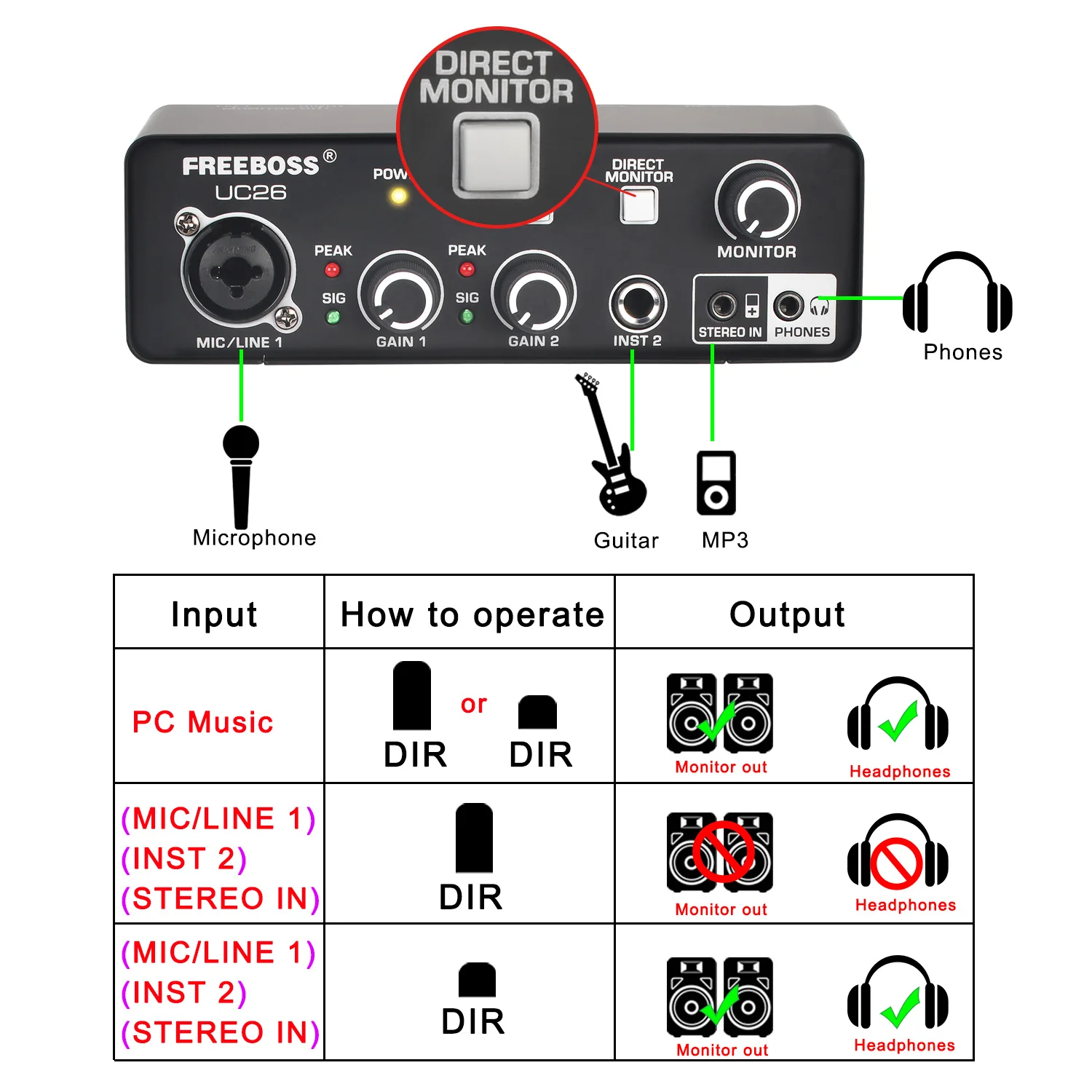 DIRECT MONITOR

FREEBOSS®
UC26

POW

DIRECT MONITOR

MONITOR

PEAK
SIG

PEAK
SIG

MIC/LINE 1

GAIN 1

GAIN 2

INST 2

STEREO IN

PHONES

Phones

Microphone

Guitar

MP3

| Input | How to operate | Output |
|---|---|---|
| PC Music | DIR or DIR | Monitor out Headphones |
| (MIC/LINE 1) (INST 2) (STEREO IN) | DIR | Monitor out Headphones |
| (MIC/LINE 1) (INST 2) (STEREO IN) | DIR | Monitor out Headphones |