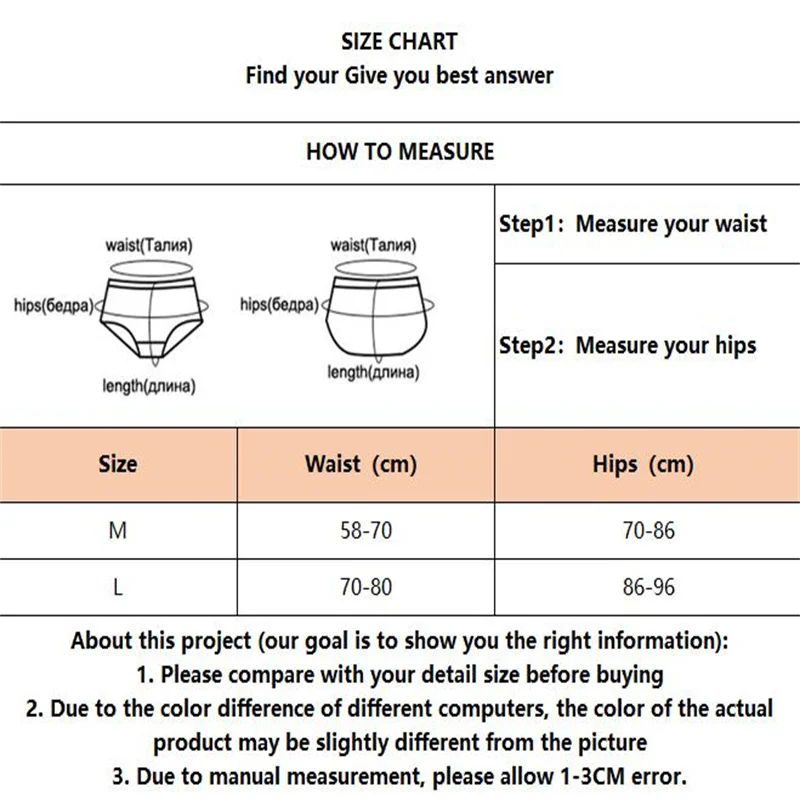 SIZE CHART
Find your Give you best answer

HOW TO MEASURE

waist(Талия)
hips(бедра)
length(длина)

waist(Талия)
hips(бедра)
length(длина)

Step1: Measure your waist

Step2: Measure your hips

| Size | Waist (cm) | Hips (cm) |
|---|---|---|
| M | 58-70 | 70-86 |
| L | 70-80 | 86-96 |

About this project (our goal is to show you the right information):
1. Please compare with your detail size before buying
2. Due to the color difference of different computers, the color of the actual product may be slightly different from the picture
3. Due to manual measurement, please allow 1-3CM error.