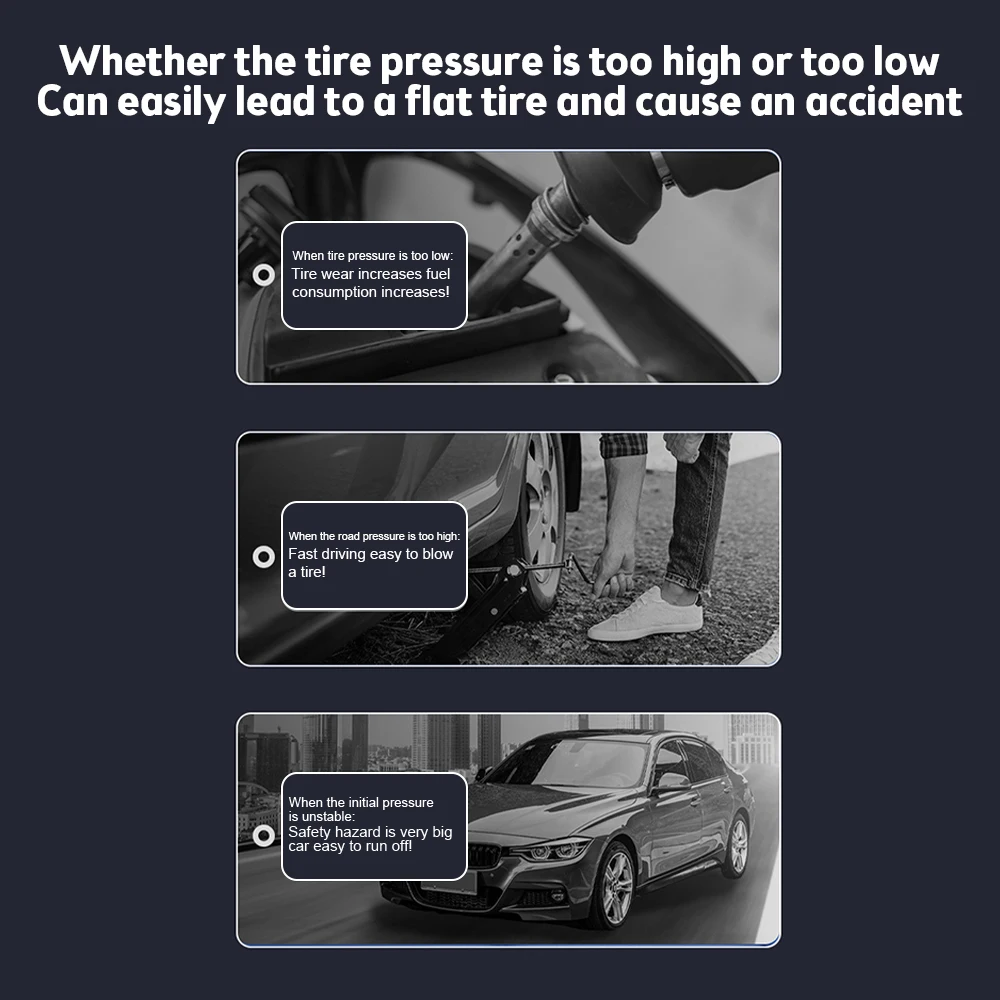 Whether the tire pressure is too high or too low
Can easily lead to a flat tire and cause an accident

When tire pressure is too low:
Tire wear increases fuel consumption increases!

When the road pressure is too high:
Fast driving easy to blow a tire!

When the initial pressure is unstable:
Safety hazard is very big car easy to run off!