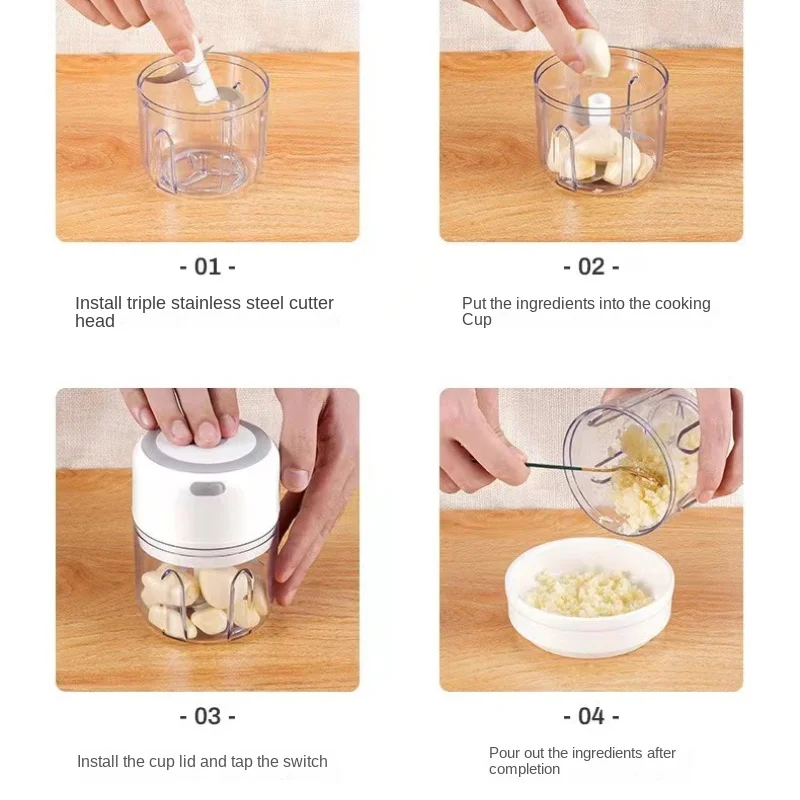 - 01 -

Install triple stainless steel cutter head

- 02 -

Put the ingredients into the cooking Cup

- 03 -

Install the cup lid and tap the switch

- 04 -

Pour out the ingredients after completion