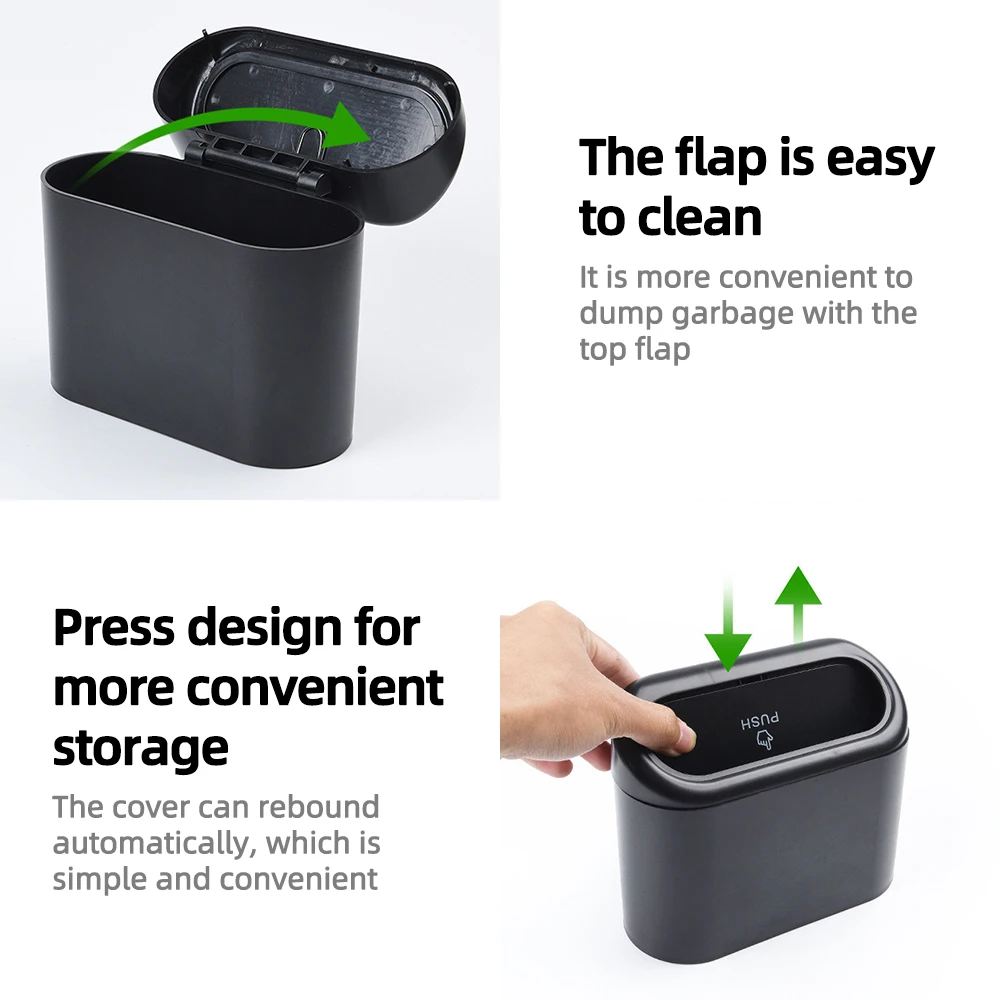 The flap is easy to clean

It is more convenient to dump garbage with the top flap

Press design for more convenient storage

The cover can rebound automatically, which is simple and convenient

PUSH