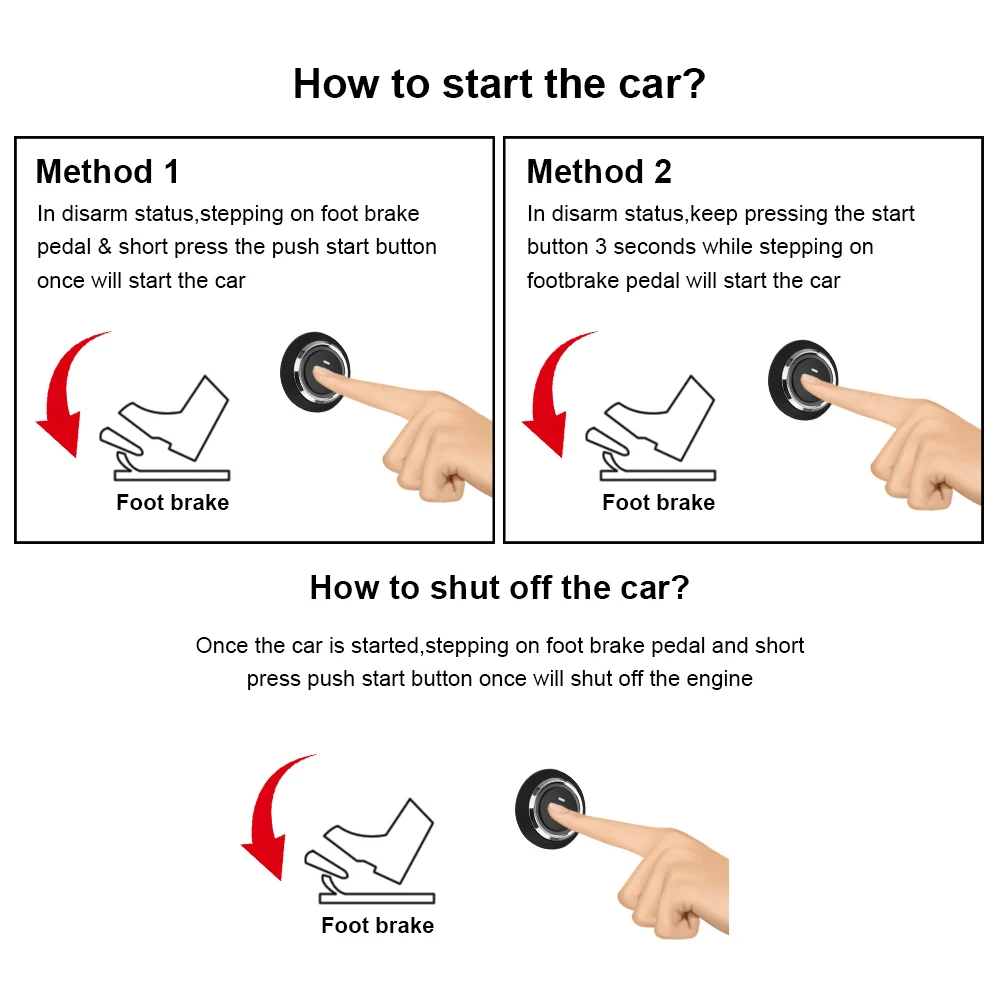 How to start the car?

Method 1

In disarm status,stepping on foot brake pedal & short press the push start button once will start the car

Foot brake

Method 2

In disarm status,keep pressing the start button 3 seconds while stepping on footbrake pedal will start the car

Foot brake

How to shut off the car?

Once the car is started,stepping on foot brake pedal and short press push start button once will shut off the engine

Foot brake