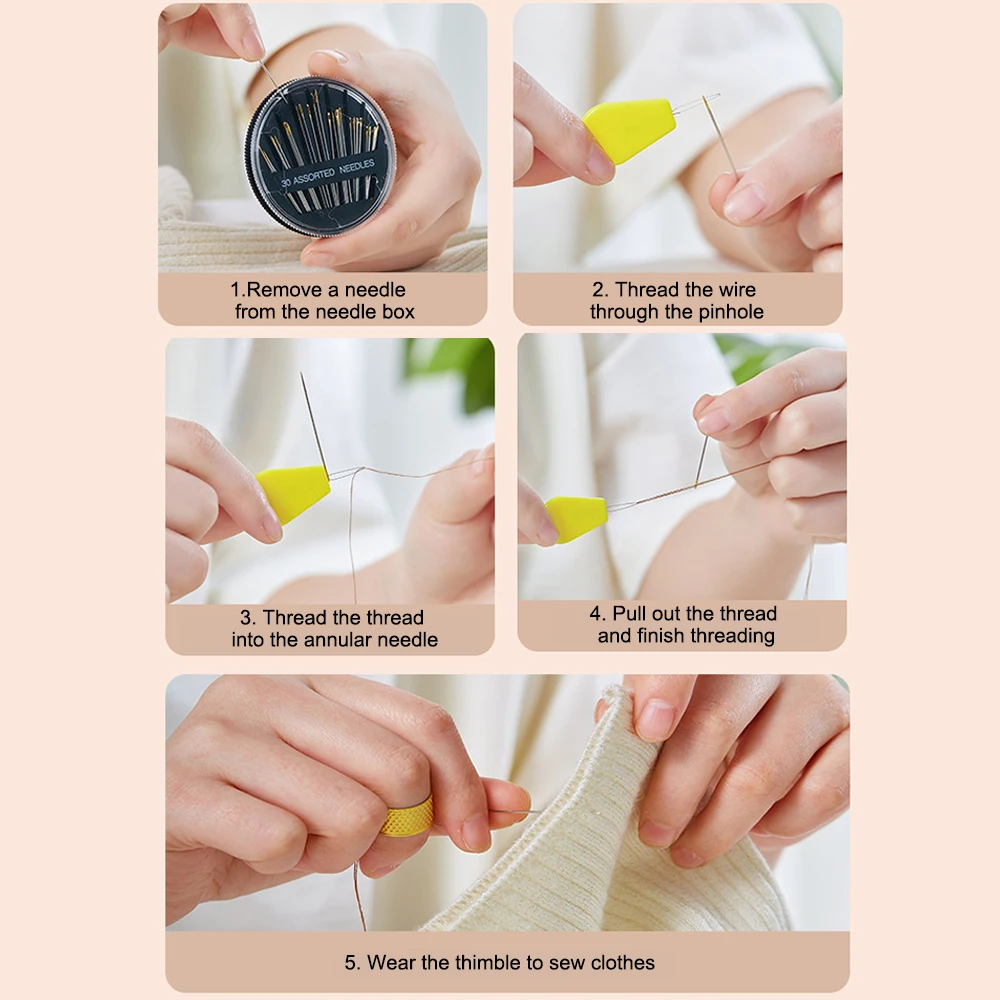 30 ASSORTED NEEDLES

1.Remove a needle from the needle box

2. Thread the wire through the pinhole

3. Thread the thread into the annular needle

4. Pull out the thread and finish threading

5. Wear the thimble to sew clothes