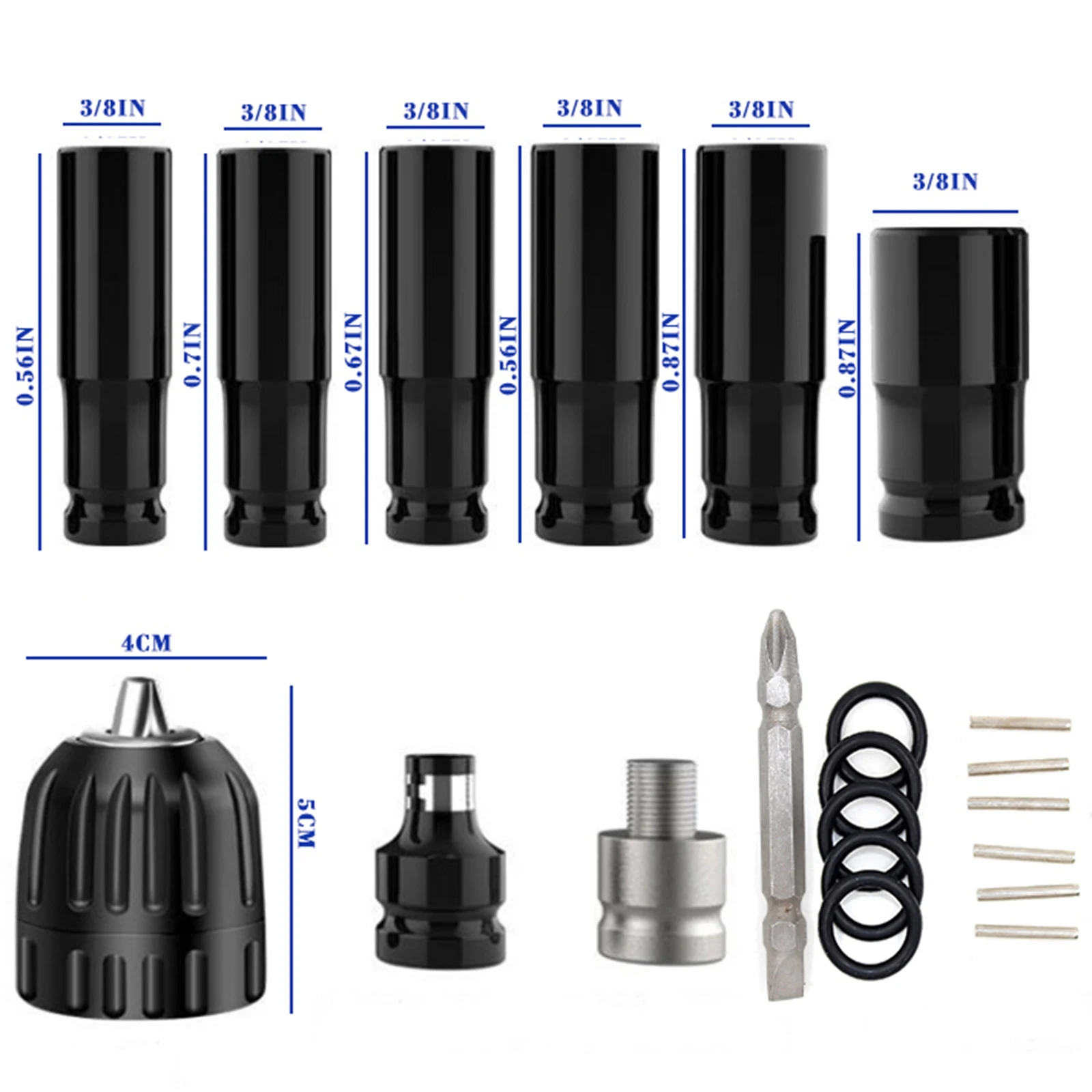 3/8IN
3/8IN
3/8IN
3/8IN
3/8IN
3/8IN

0.56IN
0.7IN
0.67IN
0.56IN
0.87IN
0.87IN

4CM
5CM