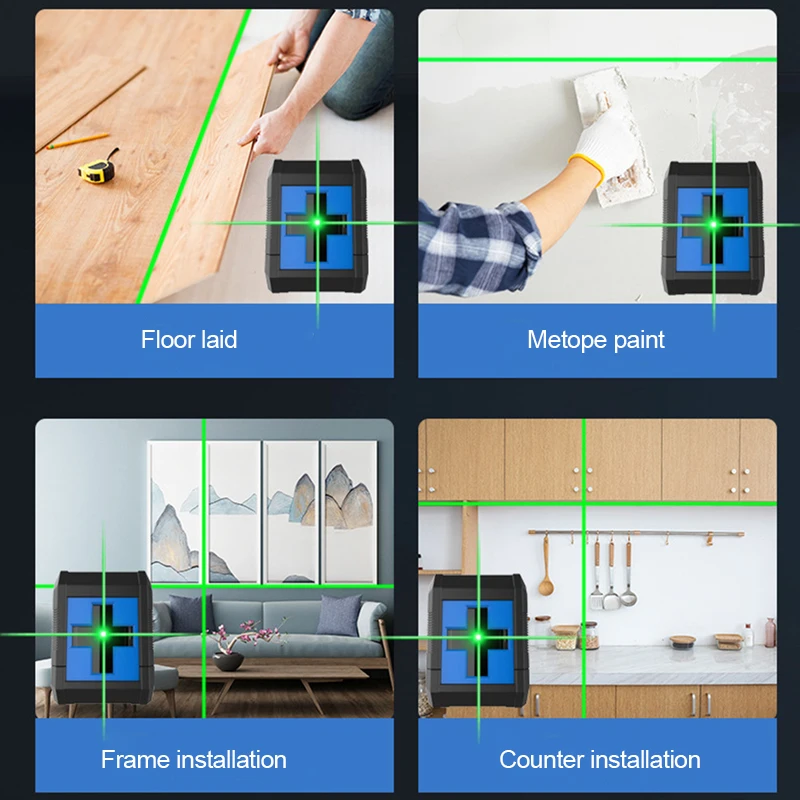 Floor laid

Metope paint

Frame installation

Counter installation