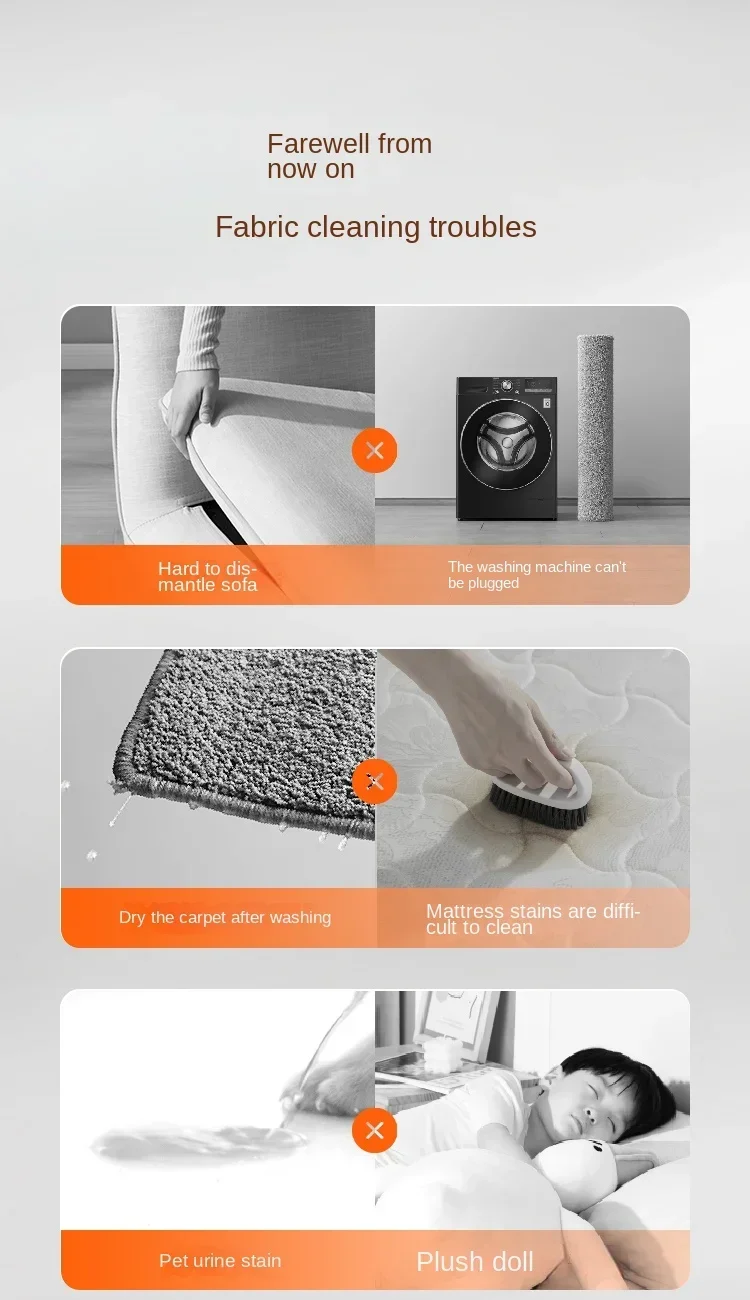 Farewell from now on

Fabric cleaning troubles

Hard to dismantle sofa

The washing machine can't be plugged

Dry the carpet after washing

Mattress stains are difficult to clean

Pet urine stain

Plush doll