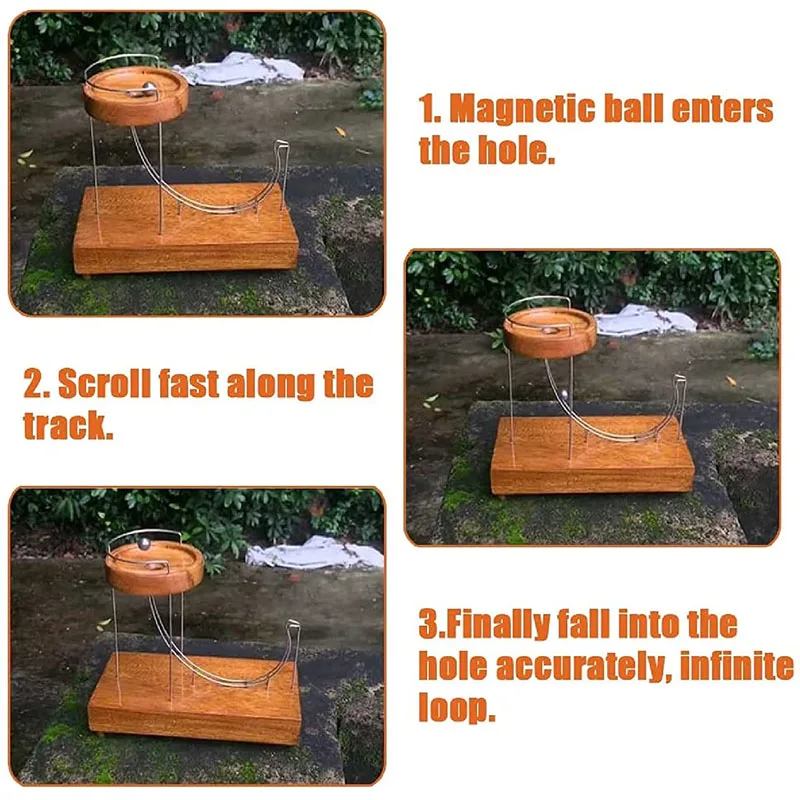 1. Magnetic ball enters the hole.

2. Scroll fast along the track.

3.Finally fall into the hole accurately, infinite loop.